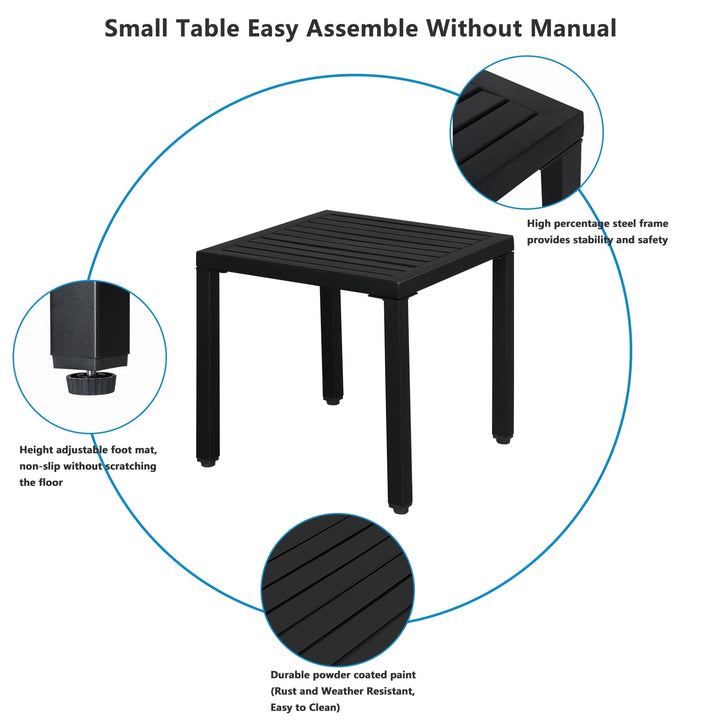 Small Table Easy Assemble Without Manual

High percentage steel frame provides stability and safety

Height adjustable foot mat, non-slip without scratching the floor

Durable powder coated paint (Rust and Weather Resistant, Easy to Clean)