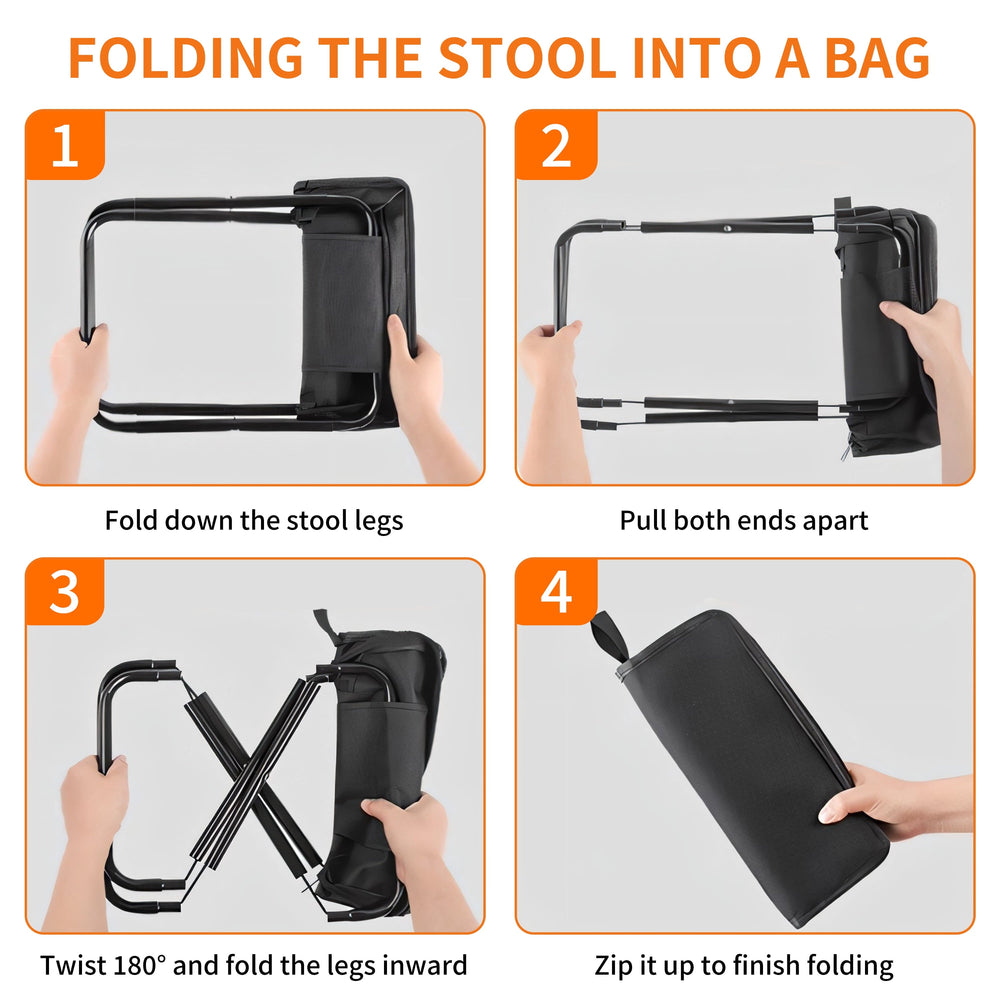 FOLDING THE STOOL INTO A BAG

1

Fold down the stool legs

2

Pull both ends apart

3

Twist 180° and fold the legs inward

4

Zip it up to finish folding