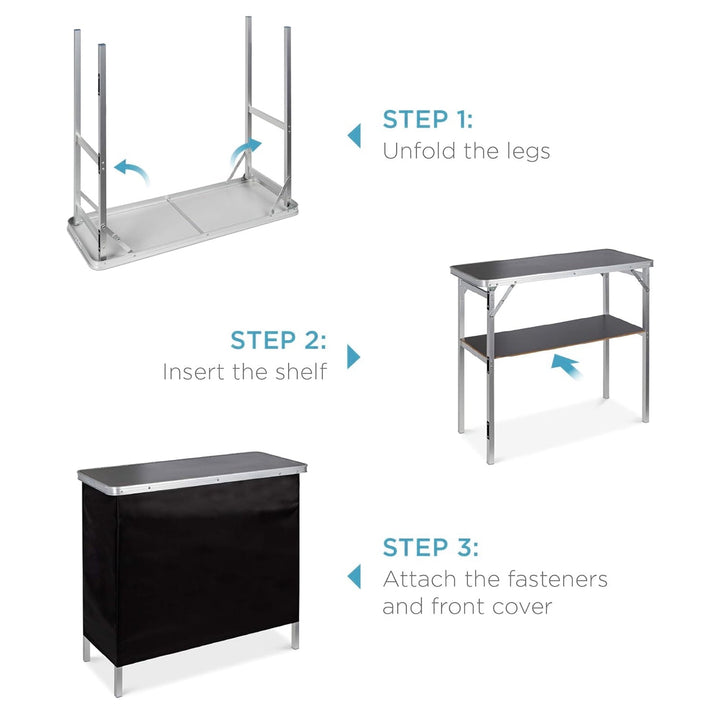 STEP 1:
Unfold the legs

STEP 2:
Insert the shelf

STEP 3:
Attach the fasteners and front cover