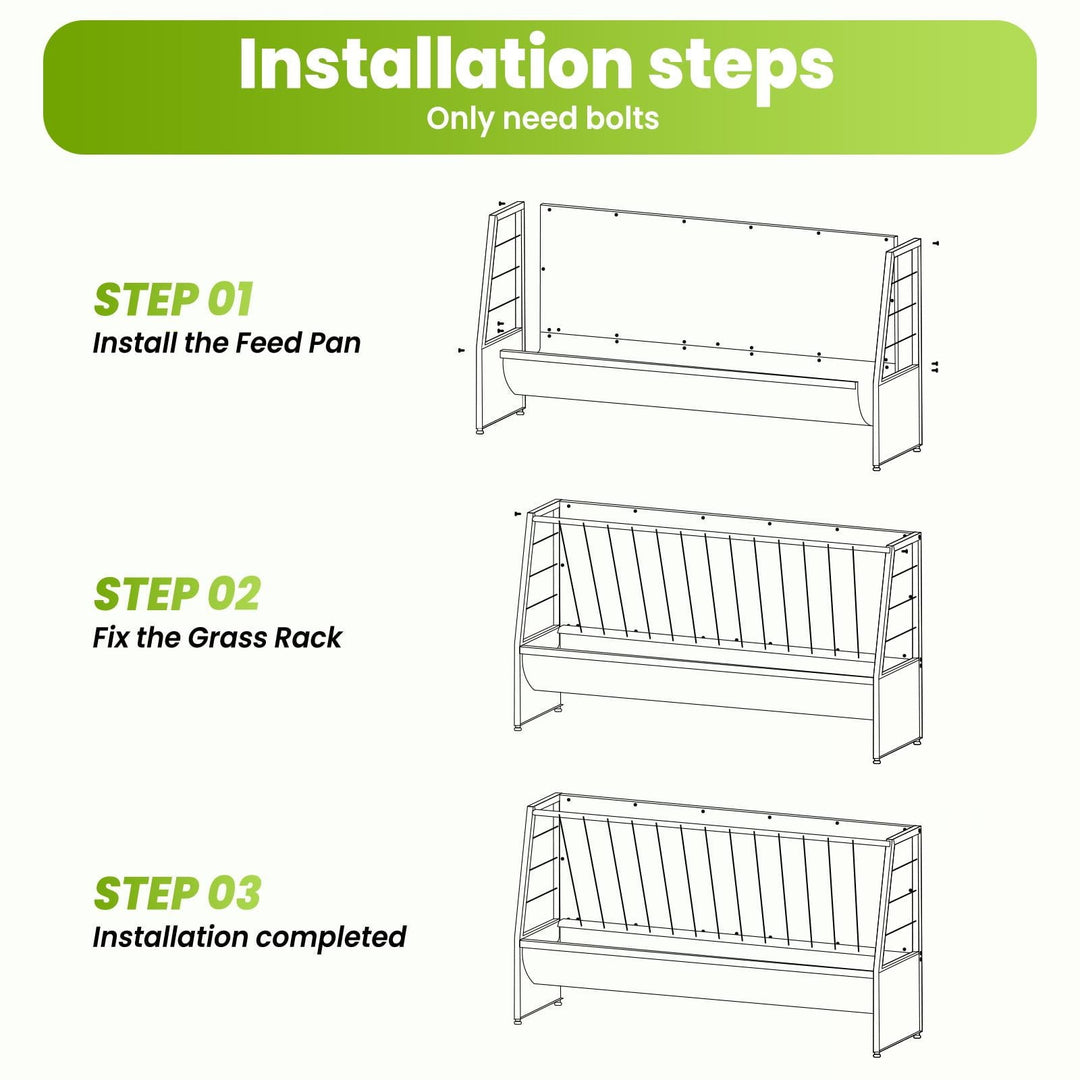 Installation steps
Only need bolts

STEP 01
Install the Feed Pan

STEP 02
Fix the Grass Rack

STEP 03
Installation completed