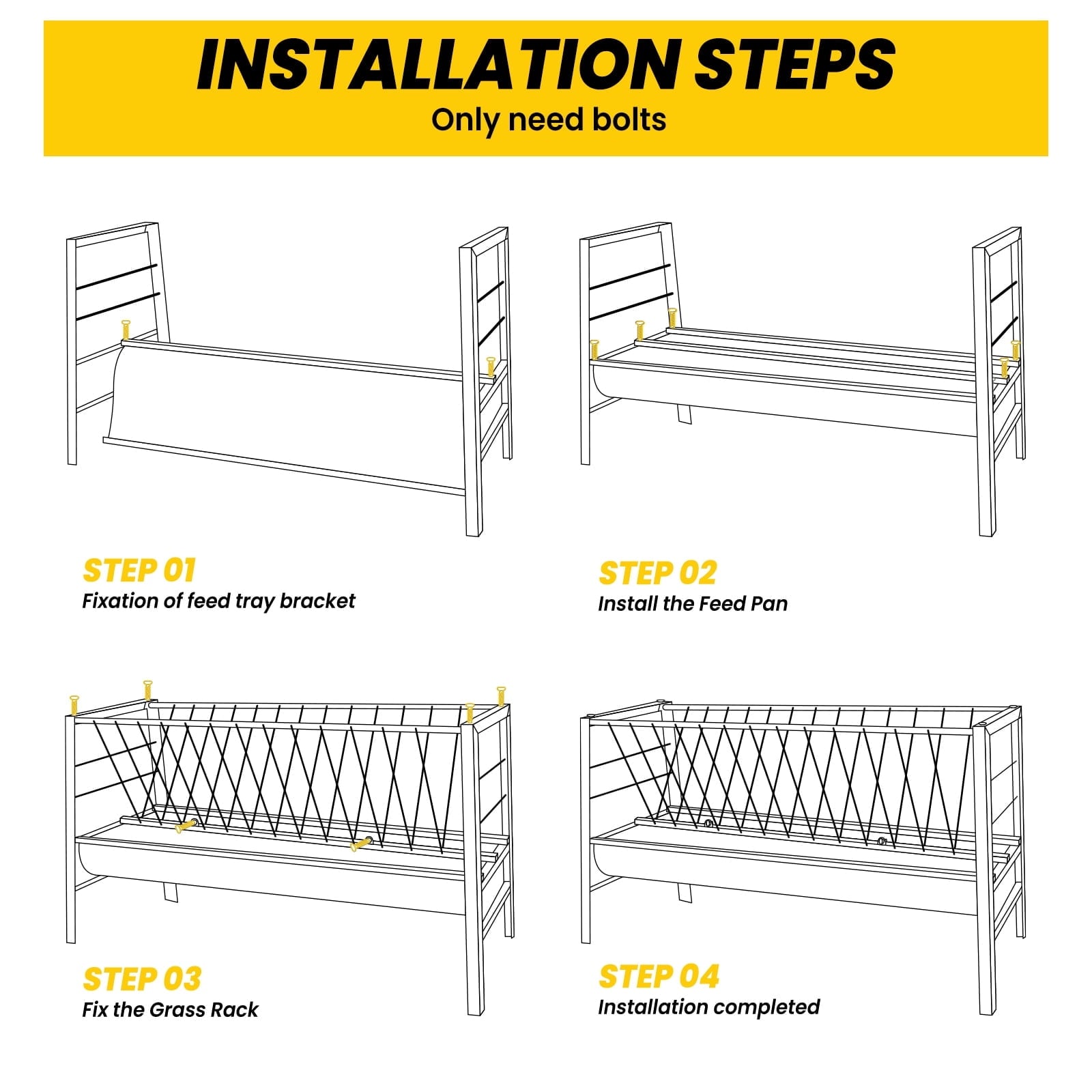 INSTALLATION STEPS
Only need bolts

STEP 01
Fixation of feed tray bracket

STEP 02
Install the Feed Pan

STEP 03
Fix the Grass Rack

STEP 04
Installation completed