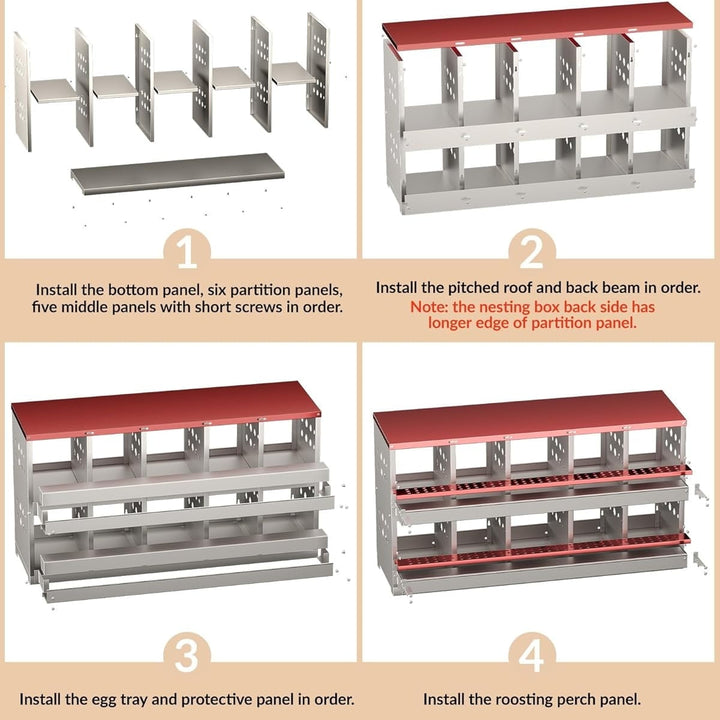 1

Install the bottom panel, six partition panels, five middle panels with short screws in order.

2

Install the pitched roof and back beam in order.

Note: the nesting box back side has longer edge of partition panel.

3

Install the egg tray and protective panel in order.

4

Install the roosting perch panel.