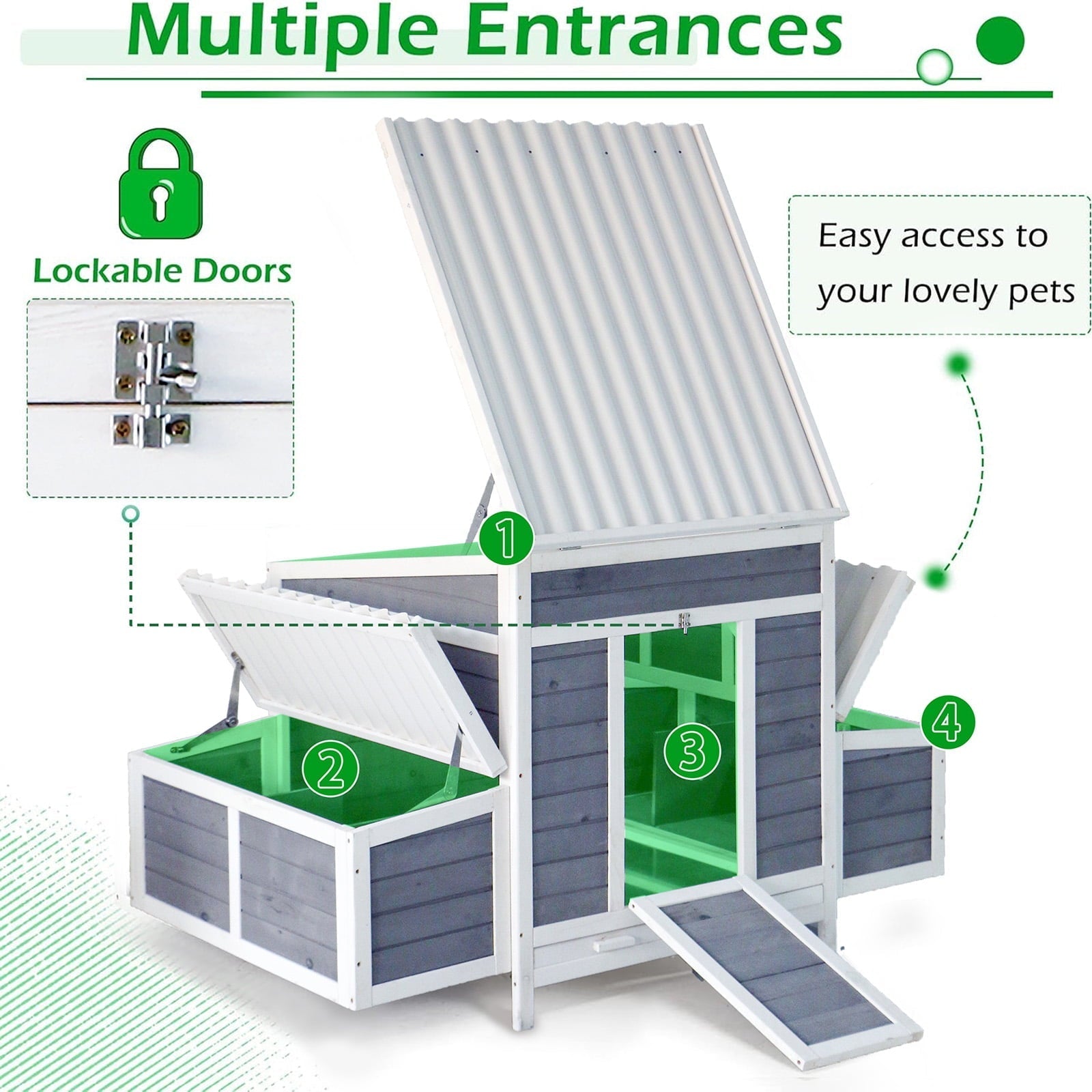 Multiple Entrances

Lockable Doors

Easy access to your lovely pets

1

2

3

4