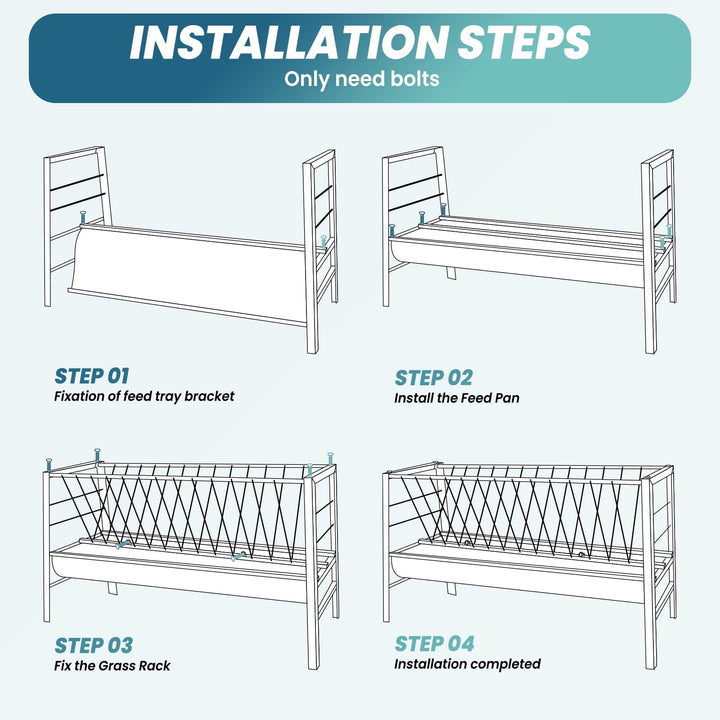 INSTALLATION STEPS
Only need bolts

STEP 01
Fixation of feed tray bracket

STEP 02
Install the Feed Pan

STEP 03
Fix the Grass Rack

STEP 04
Installation completed