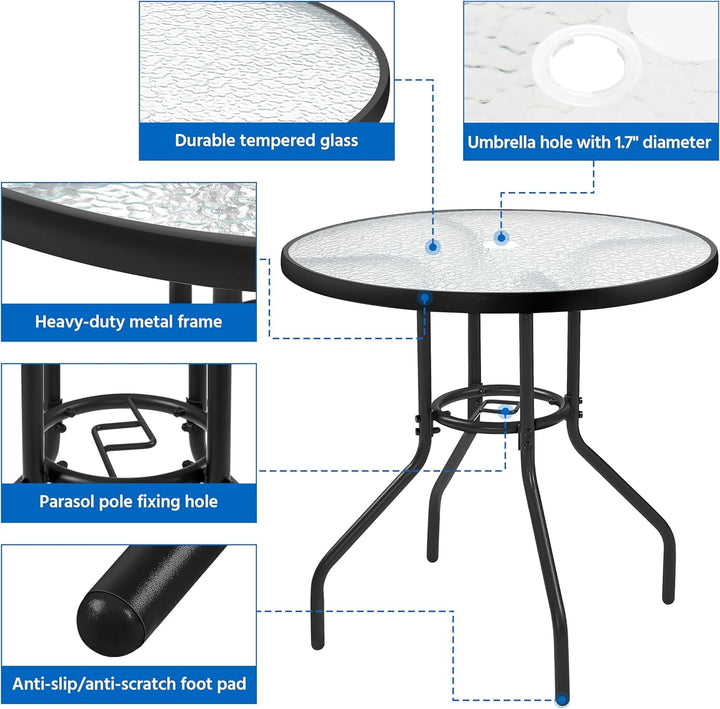 Durable tempered glass

Umbrella hole with 1.7" diameter

Heavy-duty metal frame

Parasol pole fixing hole

Anti-slip/anti-scratch foot pad