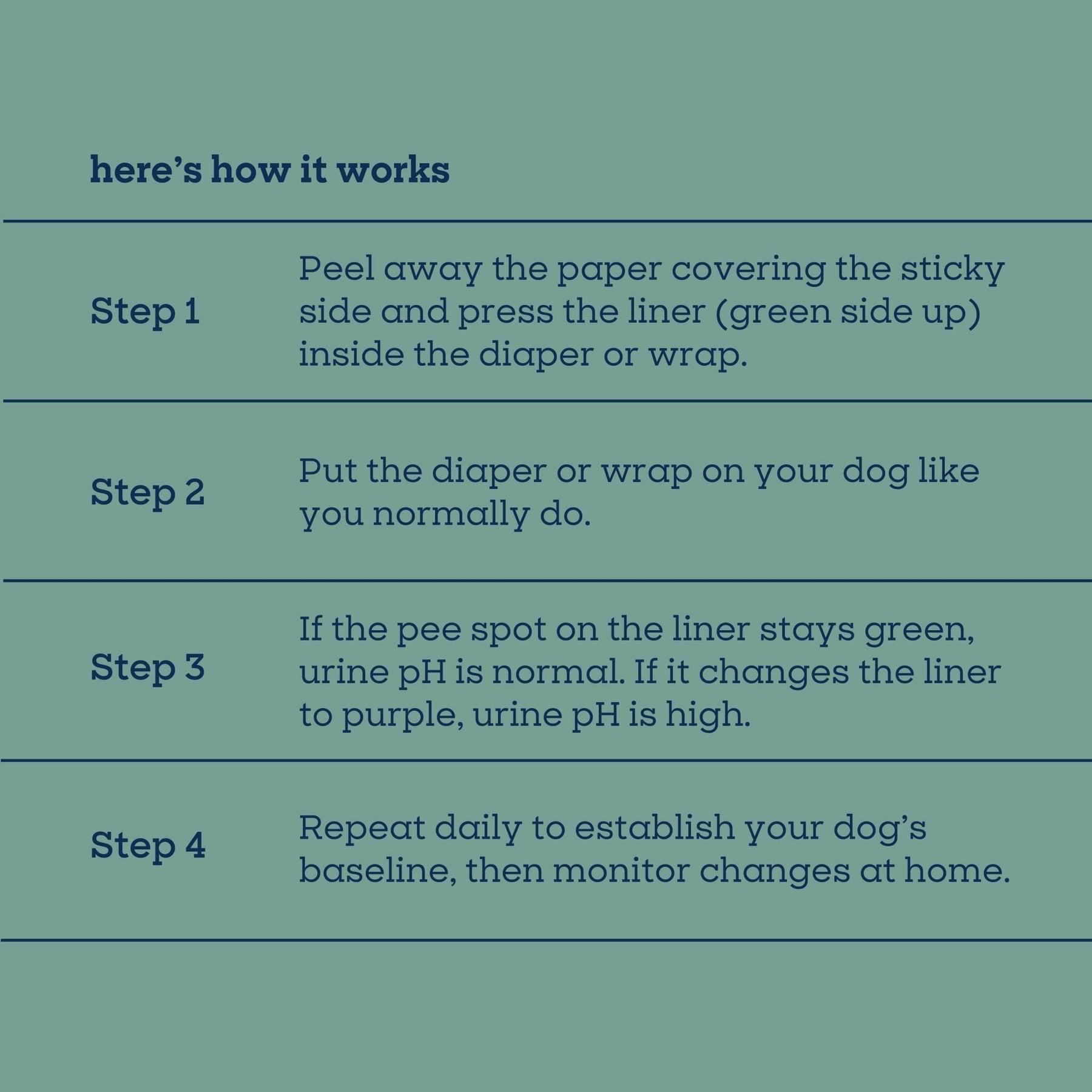 here’s how it works

Step 1

Peel away the paper covering the sticky side and press the liner (green side up) inside the diaper or wrap.

Step 2

Put the diaper or wrap on your dog like you normally do.

Step 3

If the pee spot on the liner stays green, urine pH is normal. If it changes the liner to purple, urine pH is high.

Step 4

Repeat daily to establish your dog’s baseline, then monitor changes at home.