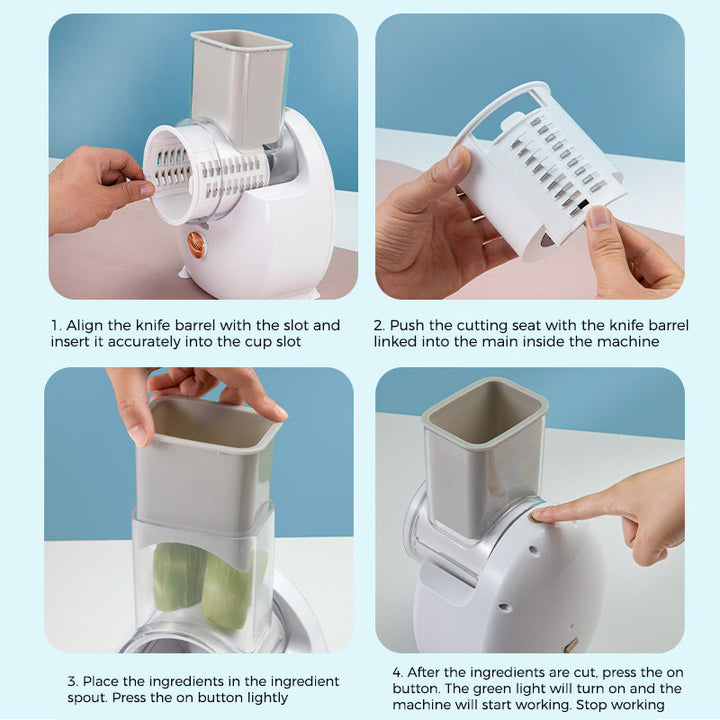 1. Align the knife barrel with the slot and insert it accurately into the cup slot

2. Push the cutting seat with the knife barrel linked into the main inside the machine

3. Place the ingredients in the ingredient spout. Press the on button lightly

4. After the ingredients are cut, press the on button. The green light will turn on and the machine will start working. Stop working