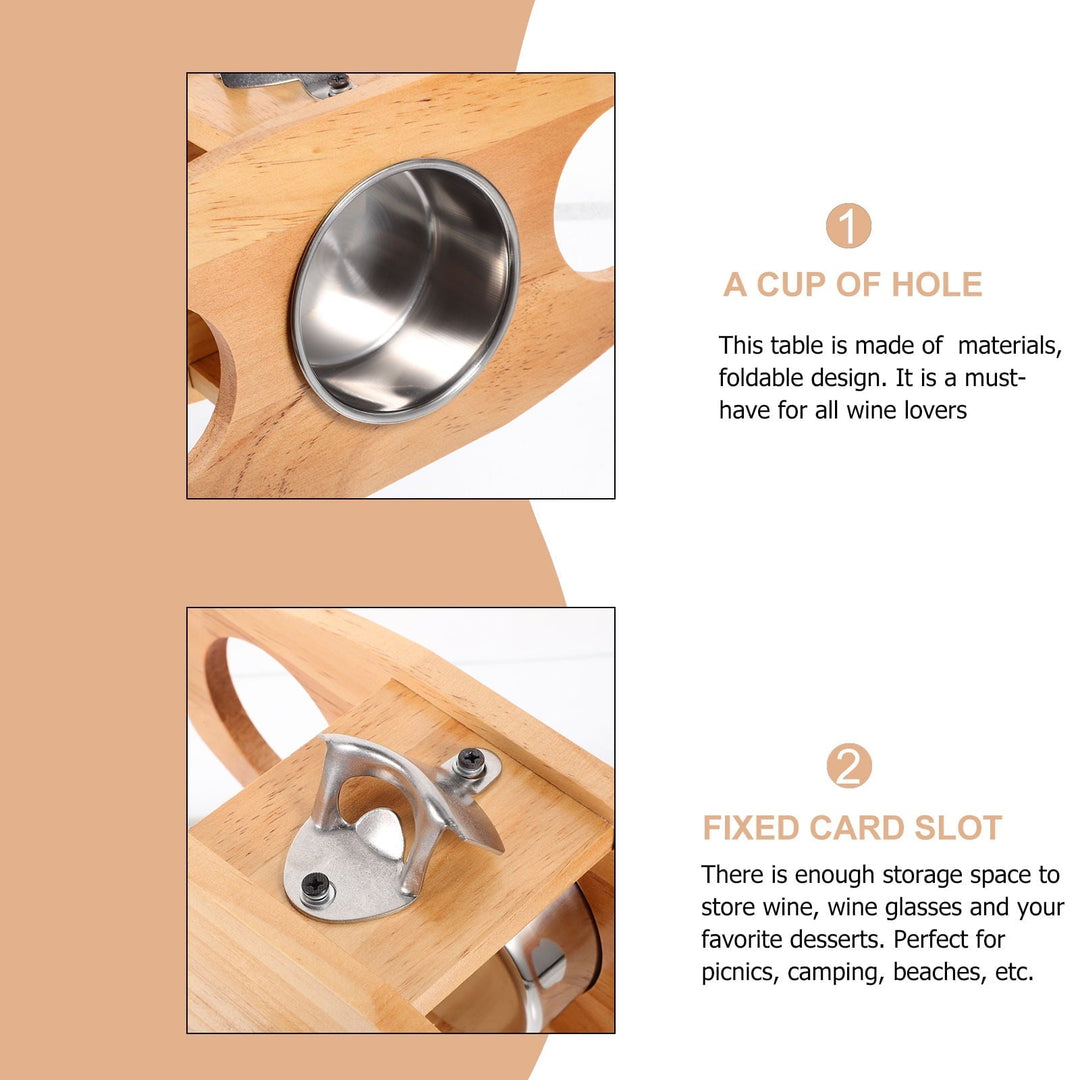 1

A CUP OF HOLE

This table is made of materials, foldable design. It is a must-have for all wine lovers

2

FIXED CARD SLOT

There is enough storage space to store wine, wine glasses and your favorite desserts. Perfect for picnics, camping, beaches, etc.