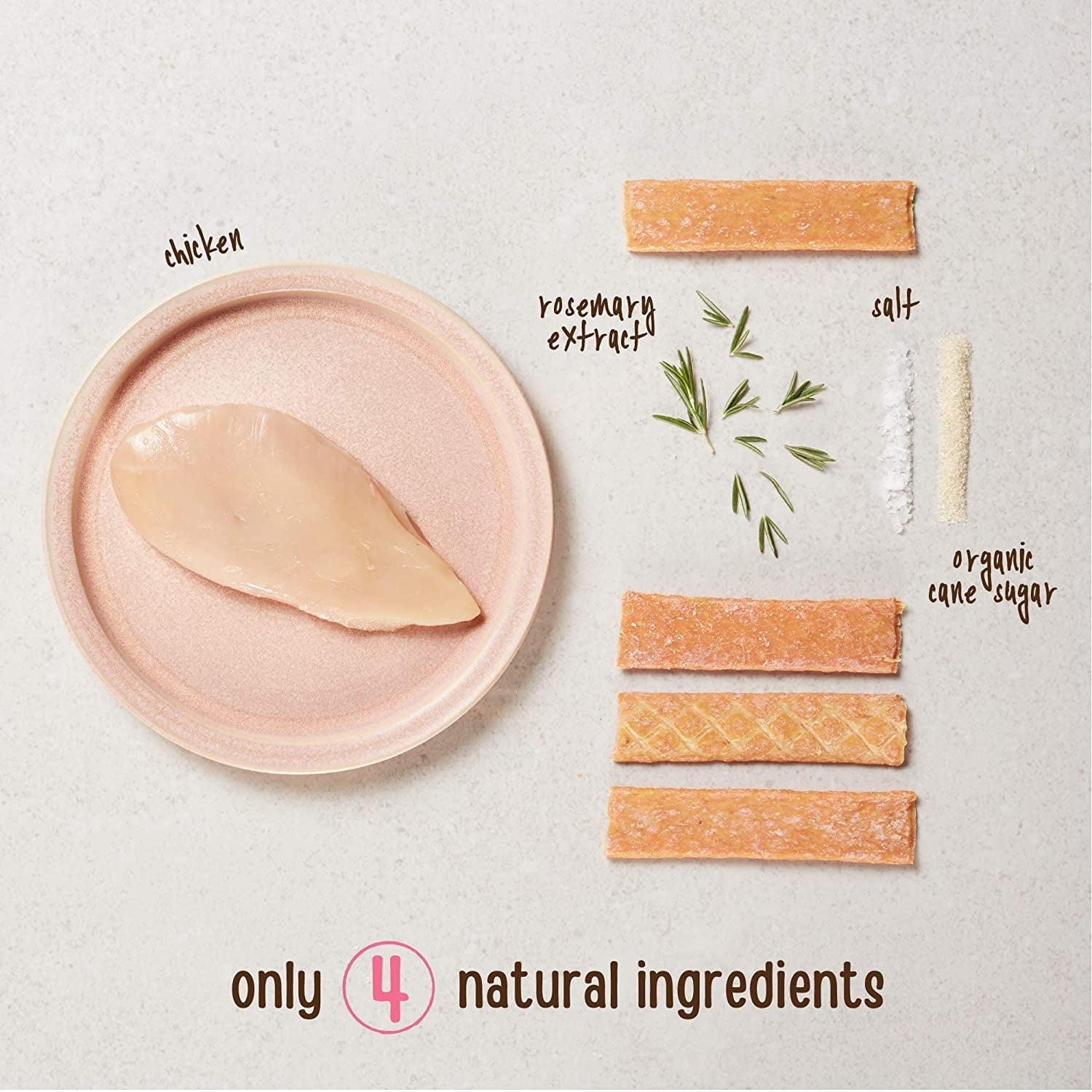 chicken

rosemary extract

salt

organic cane sugar

only 4 natural ingredients