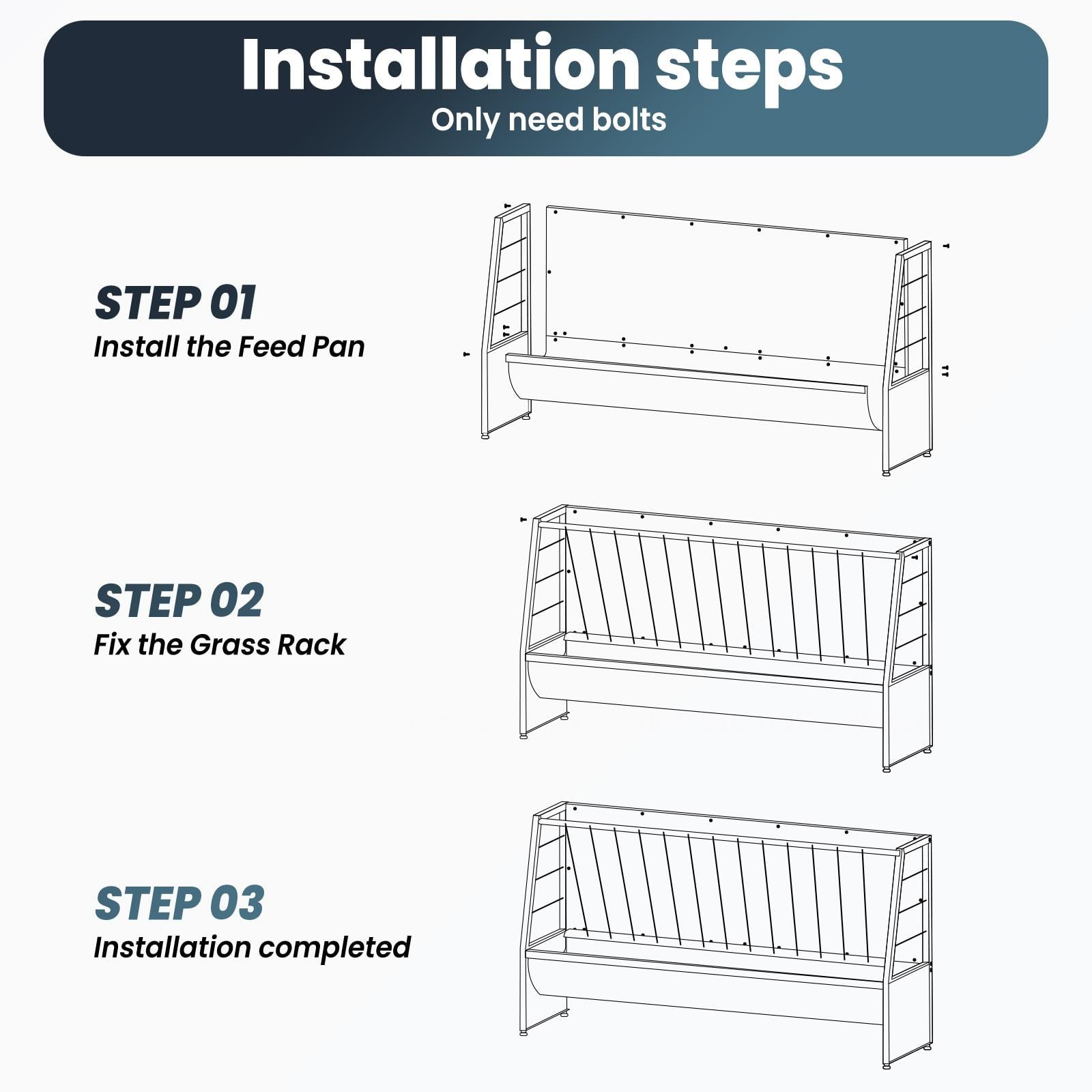 Installation steps
Only need bolts

STEP 01
Install the Feed Pan

STEP 02
Fix the Grass Rack

STEP 03
Installation completed