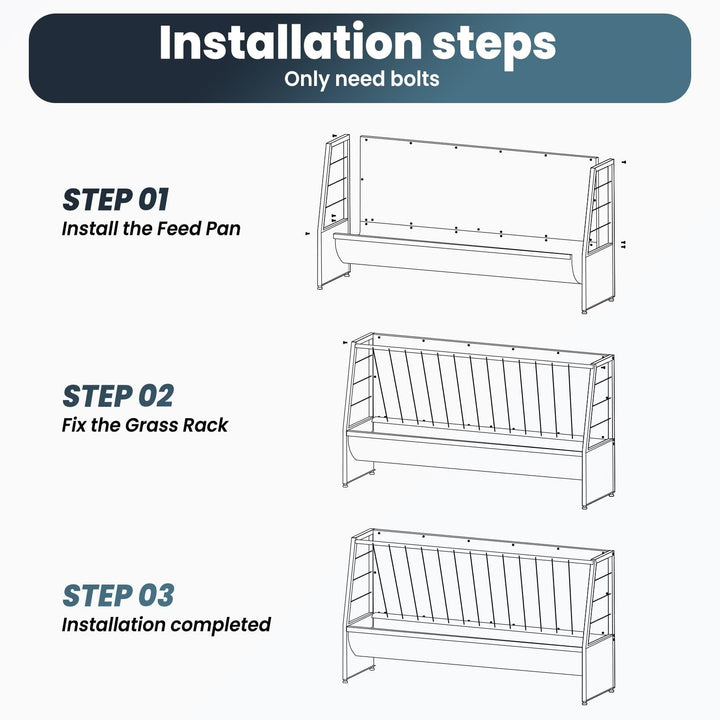 Installation steps
Only need bolts

STEP 01
Install the Feed Pan

STEP 02
Fix the Grass Rack

STEP 03
Installation completed