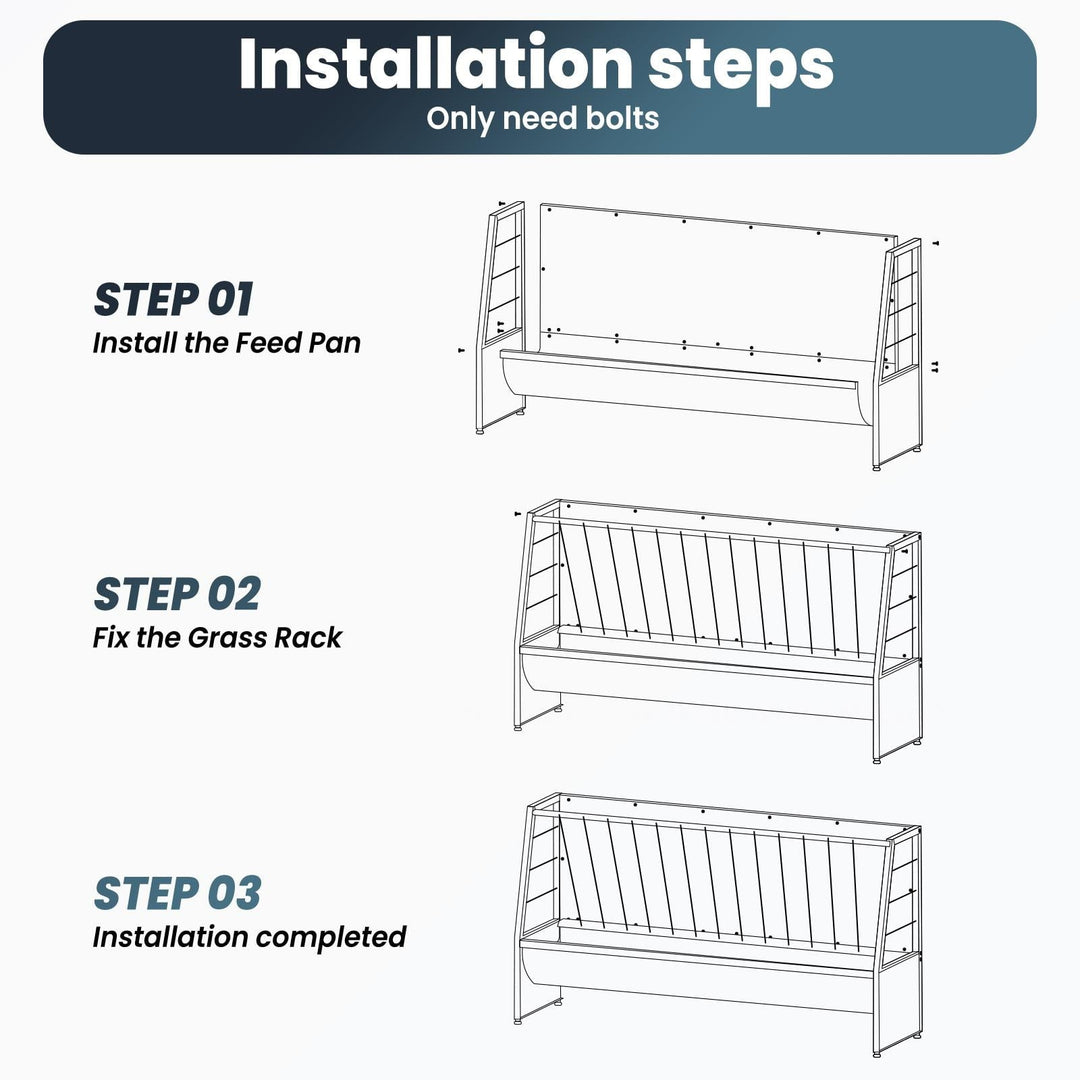 Installation steps
Only need bolts

STEP 01
Install the Feed Pan

STEP 02
Fix the Grass Rack

STEP 03
Installation completed