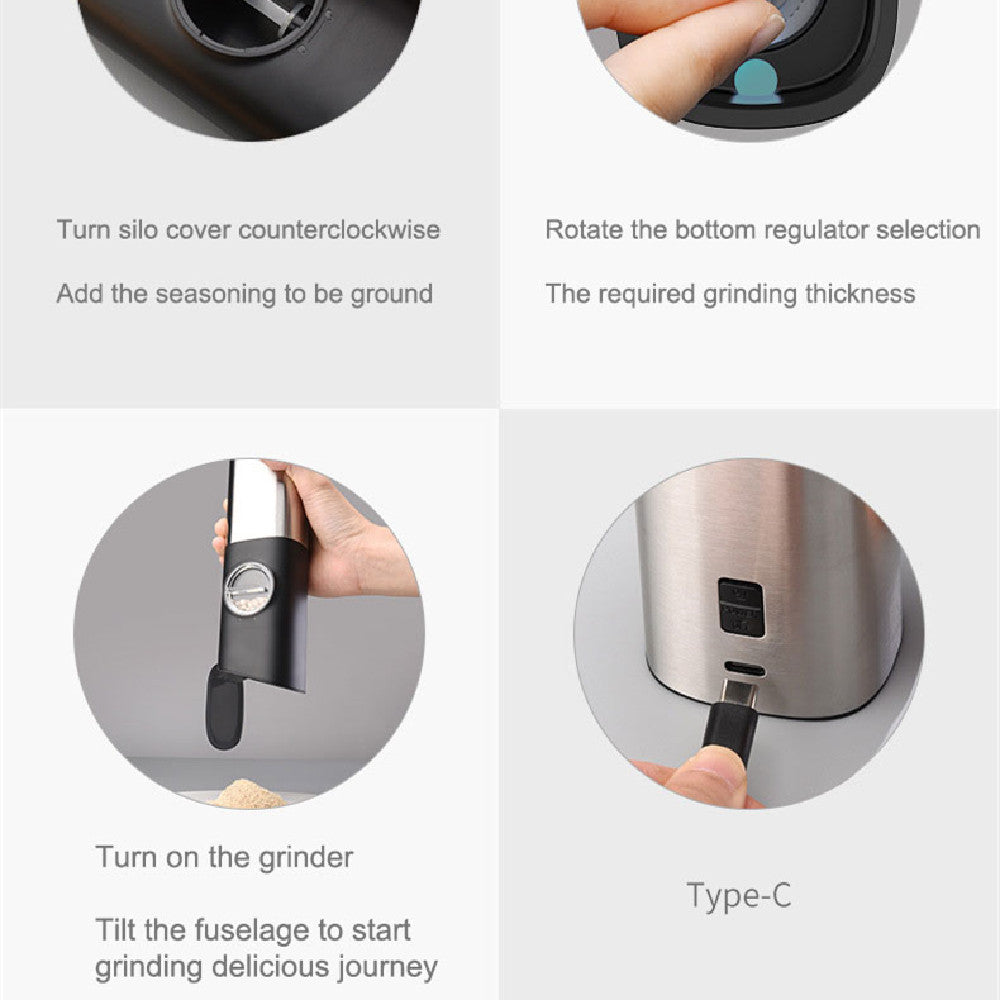 Turn silo cover counterclockwise

Add the seasoning to be ground

Rotate the bottom regulator selection

The required grinding thickness

Turn on the grinder

Tilt the fuselage to start grinding delicious journey

Type-C