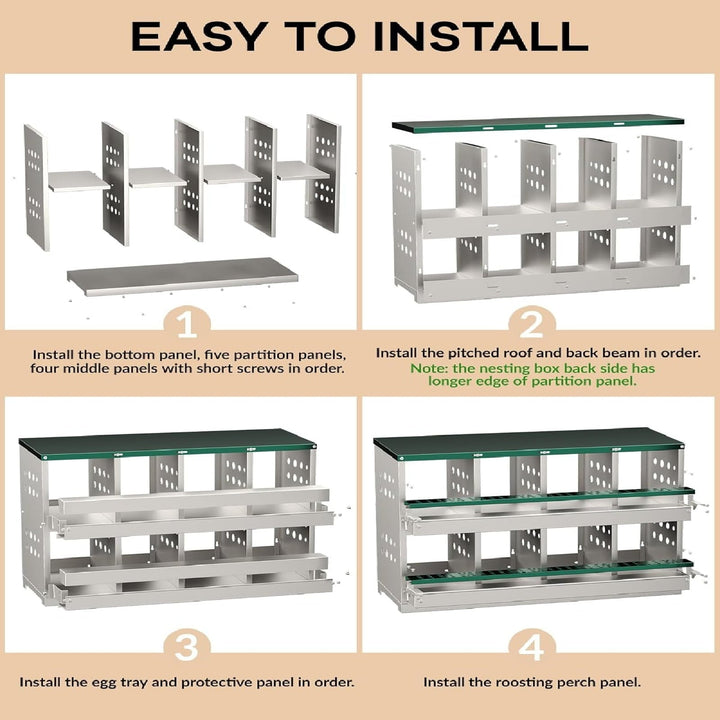 EASY TO INSTALL

1

Install the bottom panel, five partition panels, four middle panels with short screws in order.

2

Install the pitched roof and back beam in order.

Note: the nesting box back side has longer edge of partition panel.

3

Install the egg tray and protective panel in order.

4

Install the roosting perch panel.