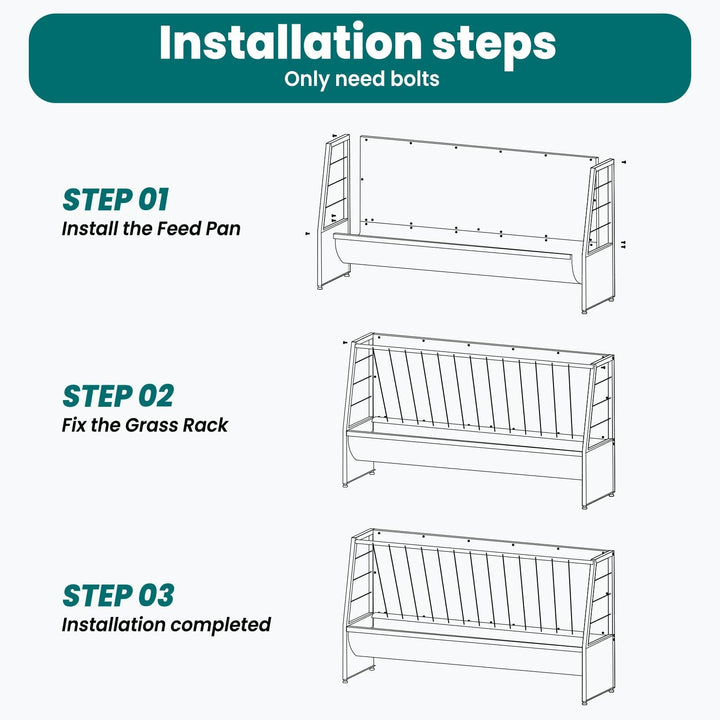 Installation steps
Only need bolts

STEP 01
Install the Feed Pan

STEP 02
Fix the Grass Rack

STEP 03
Installation completed