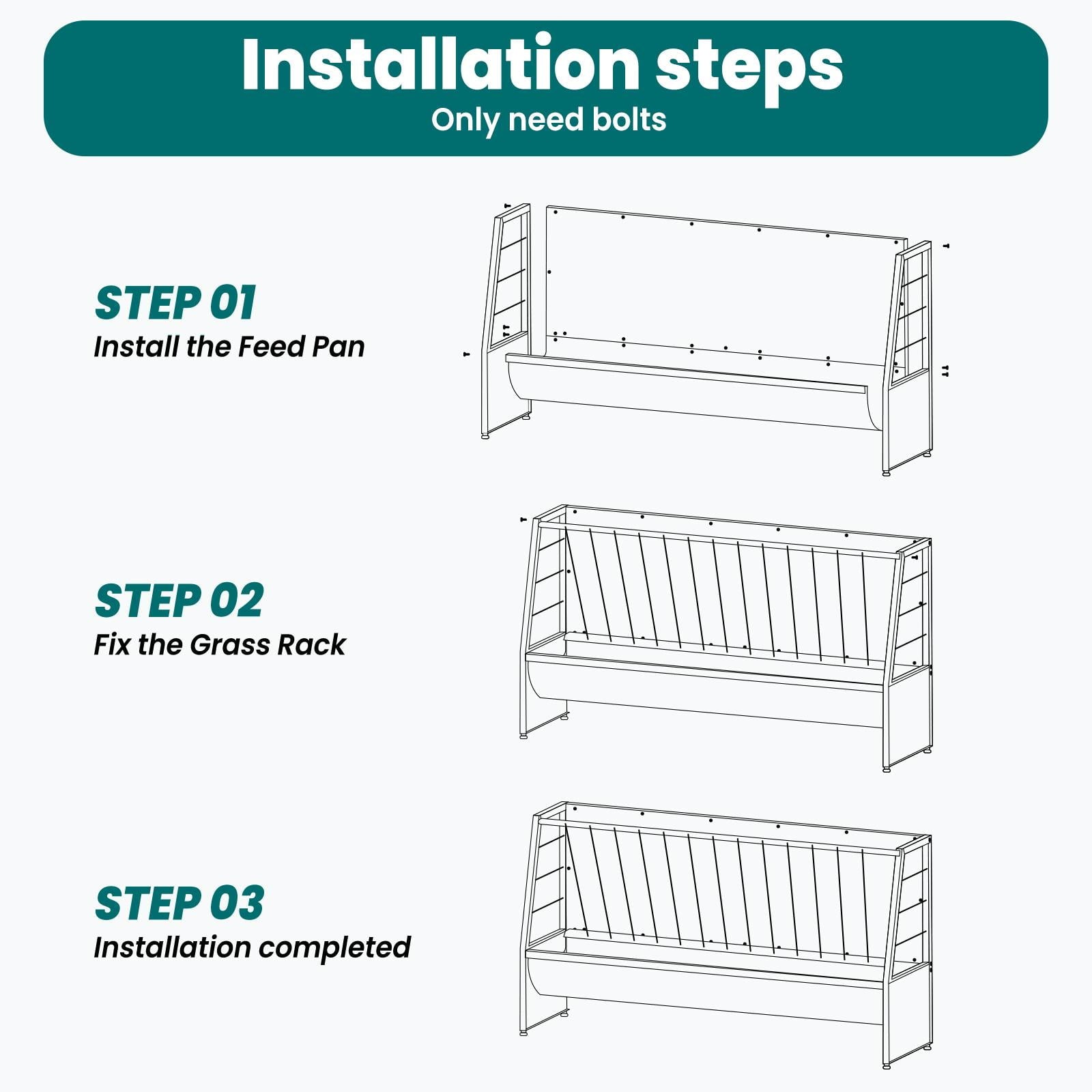 Installation steps
Only need bolts

STEP 01
Install the Feed Pan

STEP 02
Fix the Grass Rack

STEP 03
Installation completed