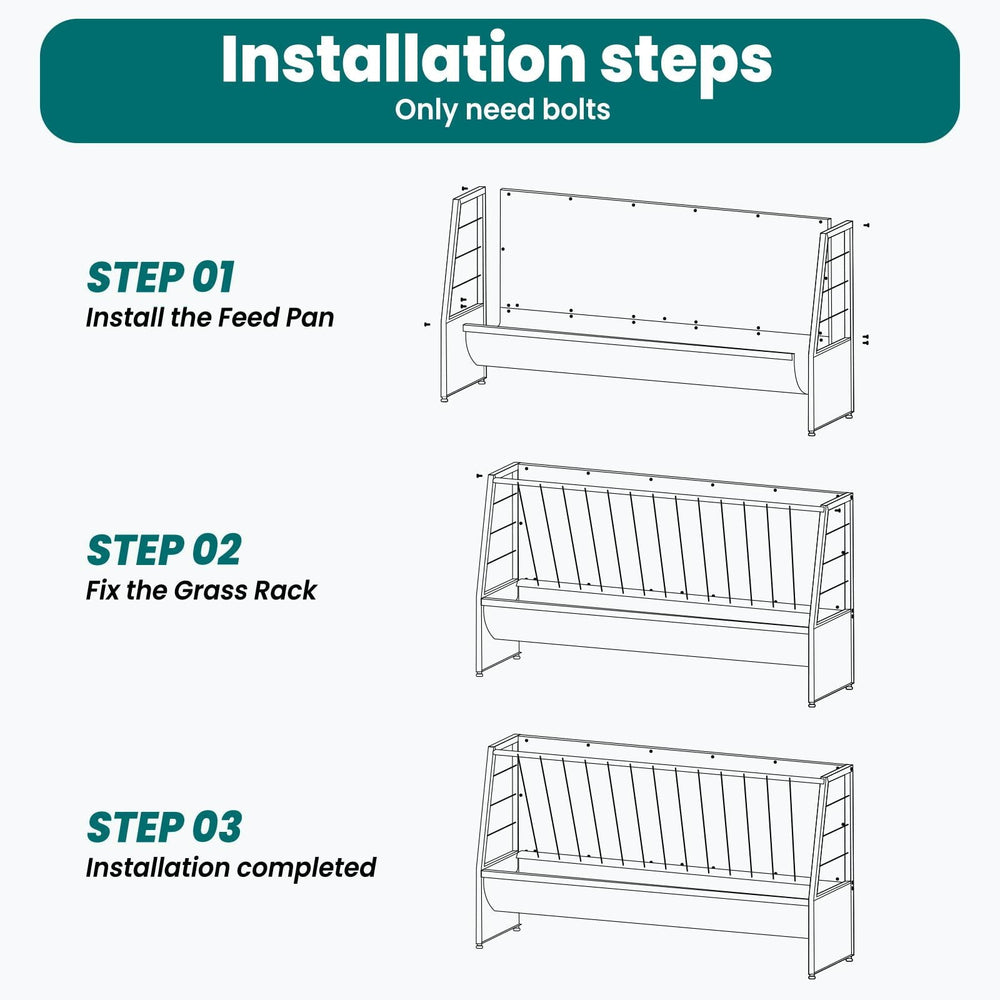 Installation steps
Only need bolts

STEP 01
Install the Feed Pan

STEP 02
Fix the Grass Rack

STEP 03
Installation completed