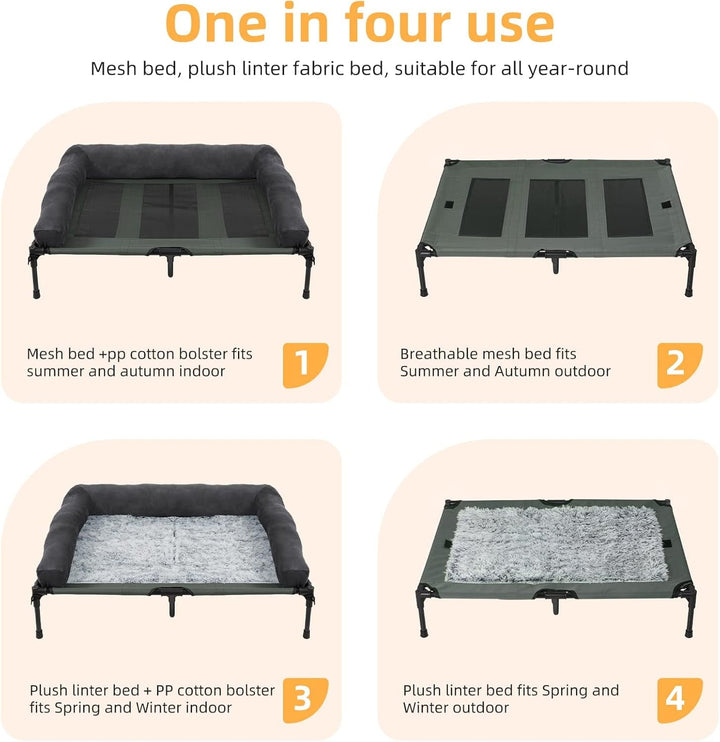 One in four use

Mesh bed, plush linter fabric bed, suitable for all year-round

Mesh bed +pp cotton bolster fits summer and autumn indoor

1

Breathable mesh bed fits Summer and Autumn outdoor

2

Plush linter bed + PP cotton bolster fits Spring and Winter indoor

3

Plush linter bed fits Spring and Winter outdoor

4