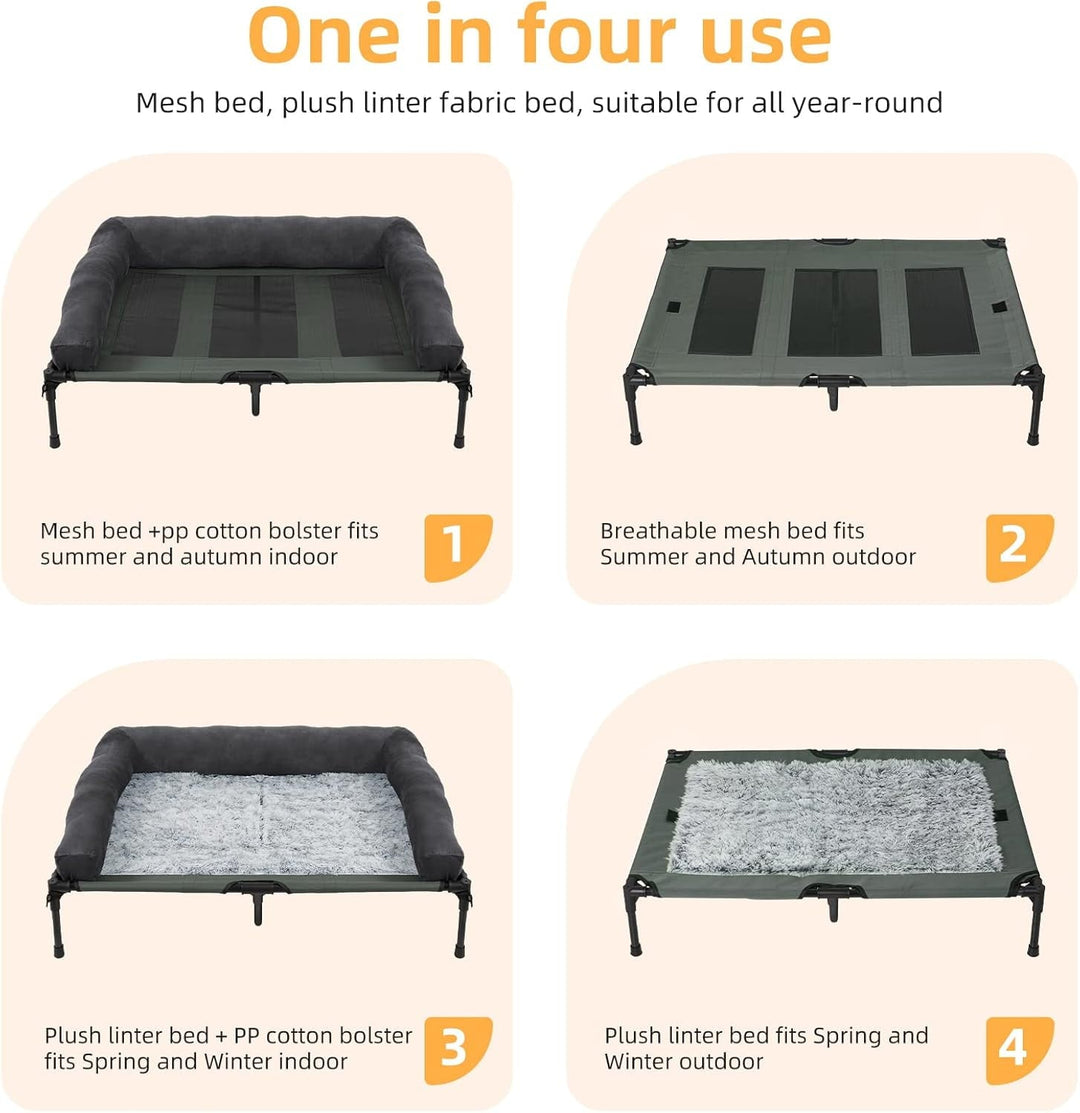 One in four use

Mesh bed, plush linter fabric bed, suitable for all year-round

Mesh bed +pp cotton bolster fits summer and autumn indoor

1

Breathable mesh bed fits Summer and Autumn outdoor

2

Plush linter bed + PP cotton bolster fits Spring and Winter indoor

3

Plush linter bed fits Spring and Winter outdoor

4