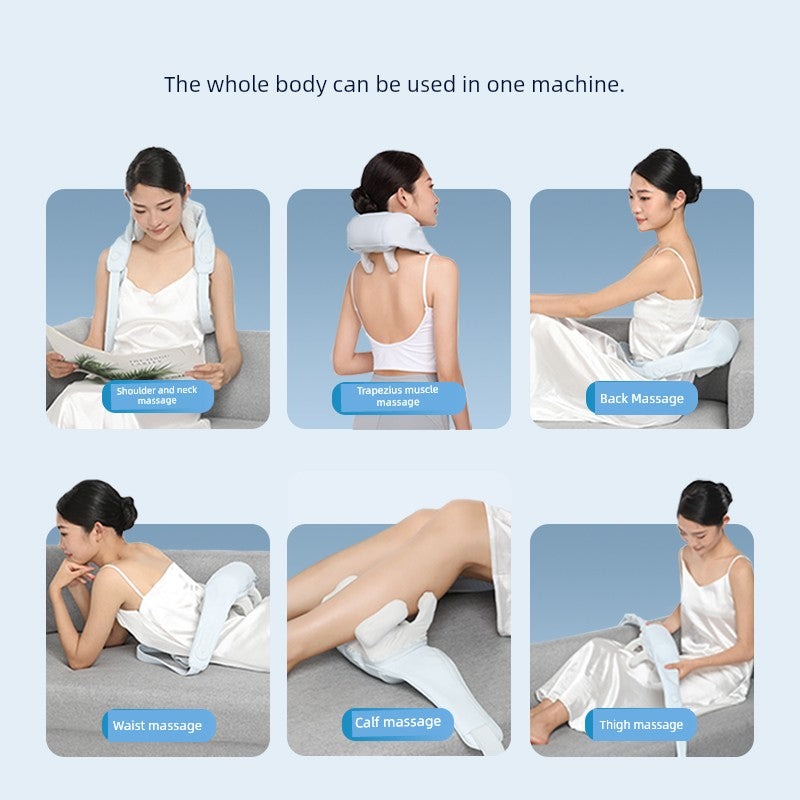 The whole body can be used in one machine.

Shoulder and neck massage

Trapezius muscle massage

Back Massage

Waist massage

Calf massage

Thigh massage