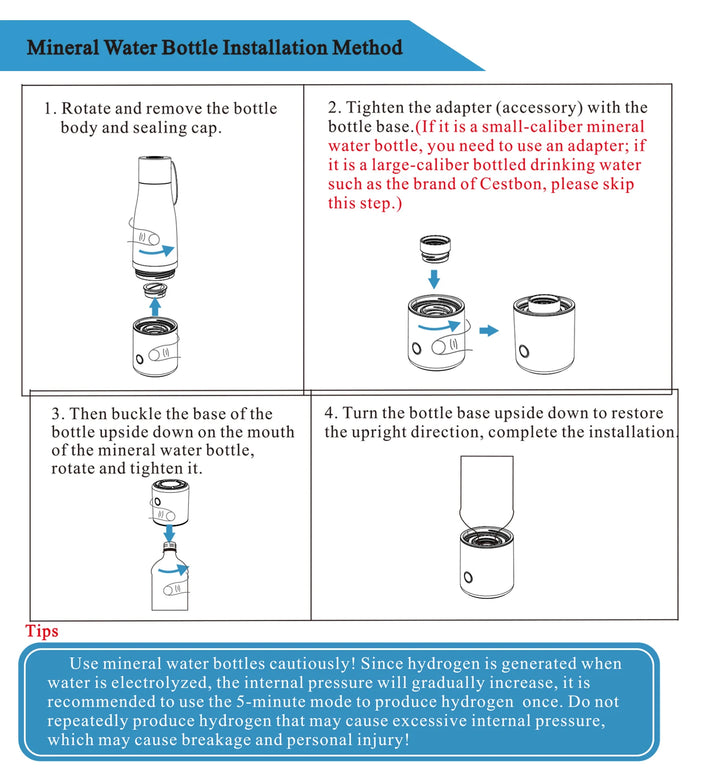 Mineral Water Bottle Installation Method

1. Rotate and remove the bottle body and sealing cap.

2. Tighten the adapter (accessory) with the bottle base.(If it is a small-caliber mineral water bottle, you need to use an adapter; if it is a large-caliber bottled drinking water such as the brand of Cestbon, please skip this step.)

3. Then buckle the base of the bottle upside down on the mouth of the mineral water bottle, rotate and tighten it.

4. Turn the bottle base upside down to restore the upright direction, complete the installation.

Tips

Use mineral water bottles cautiously! Since hydrogen is generated when water is electrolyzed, the internal pressure will gradually increase, it is recommended to use the 5-minute mode to produce hydrogen once. Do not repeatedly produce hydrogen that may cause excessive internal pressure, which may cause breakage and personal injury!