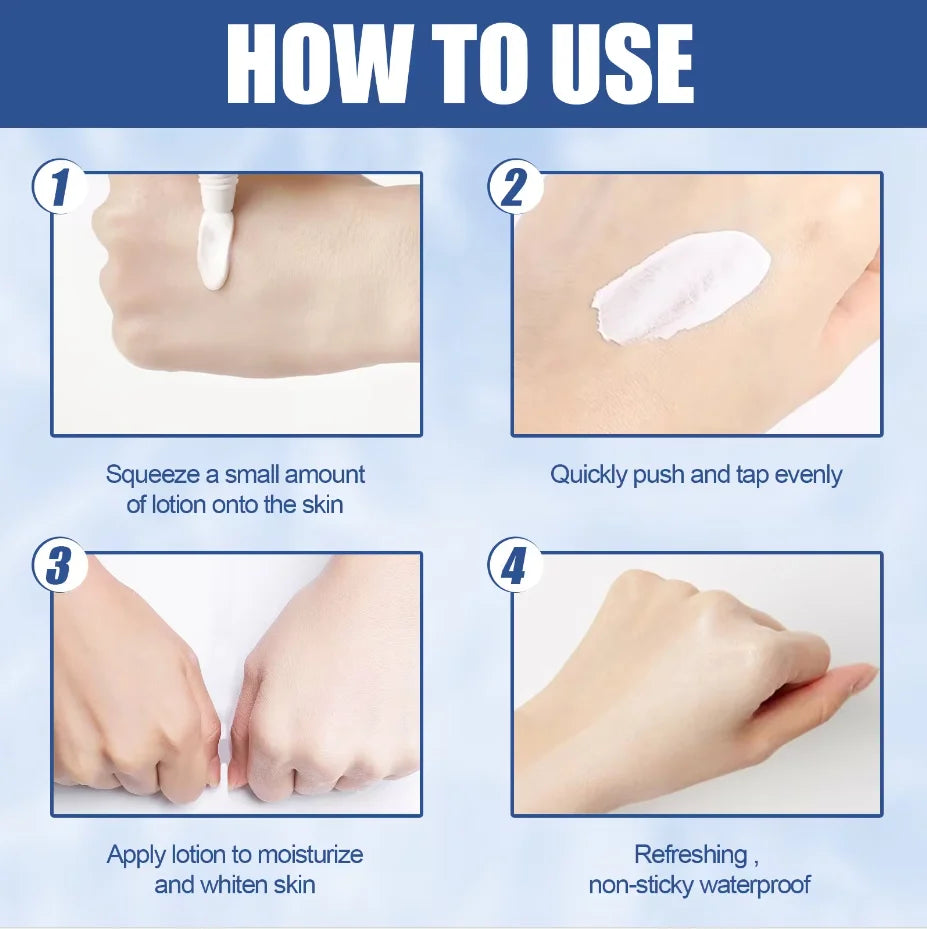 HOW TO USE

1

Squeeze a small amount of lotion onto the skin

2

Quickly push and tap evenly

3

Apply lotion to moisturize and whiten skin

4

Refreshing , non-sticky waterproof