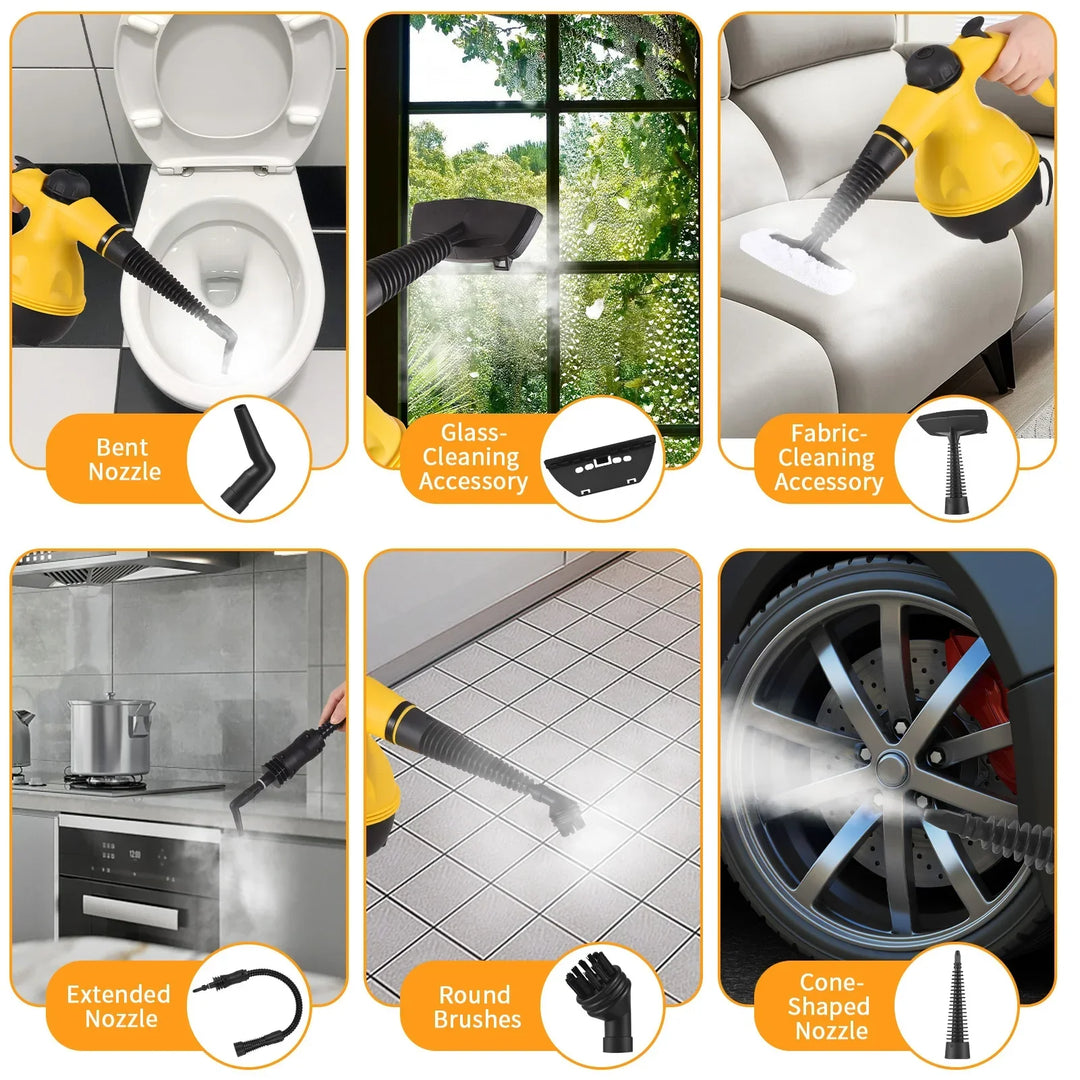 Bent Nozzle

Glass-Cleaning Accessory

Fabric-Cleaning Accessory

Extended Nozzle

Round Brushes

Cone-Shaped Nozzle