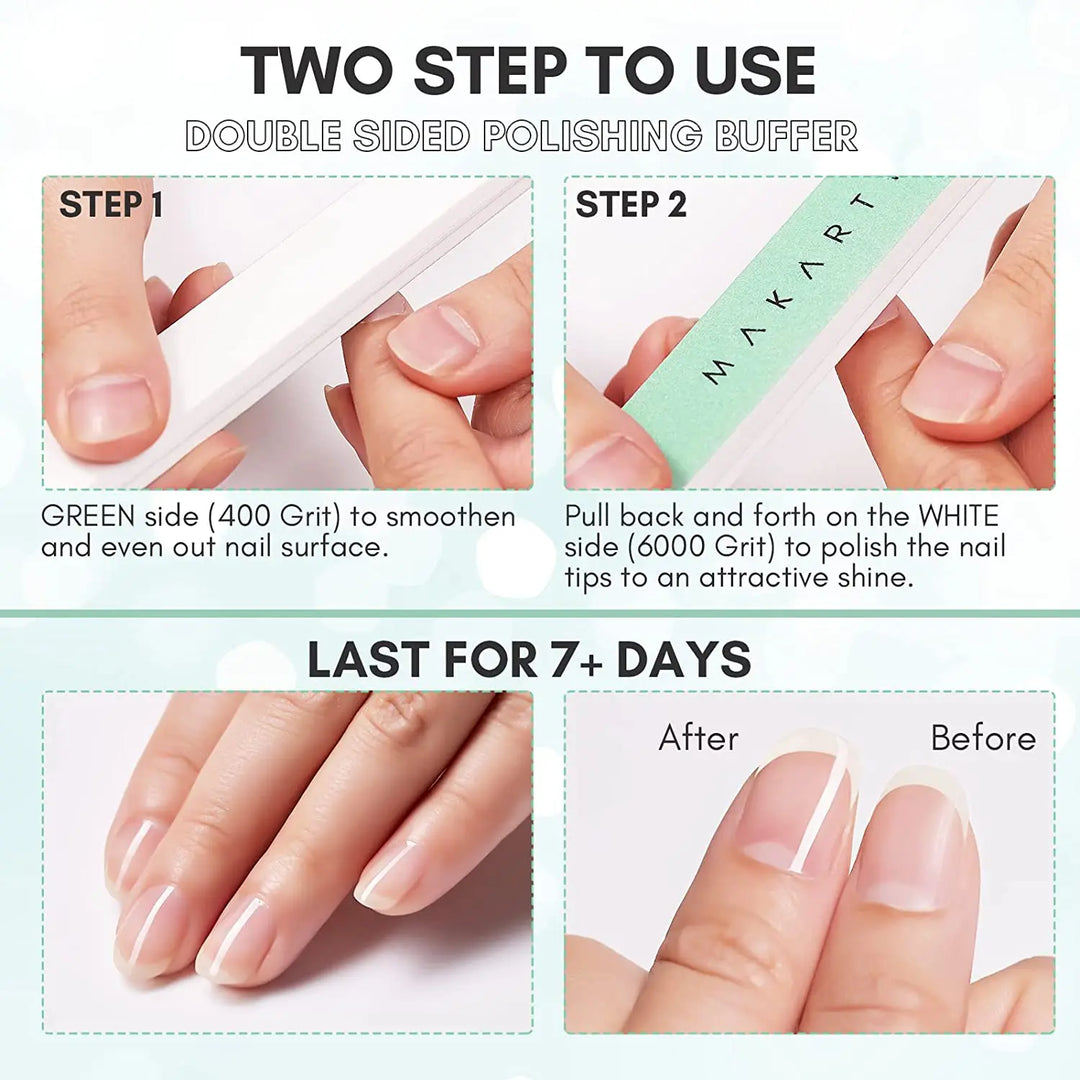 TWO STEP TO USE

DOUBLE SIDED POLISHING BUFFER

STEP 1

GREEN side (400 Grit) to smoothen and even out nail surface.

STEP 2

MAKART

Pull back and forth on the WHITE side (6000 Grit) to polish the nail tips to an attractive shine.

LAST FOR 7+ DAYS

After

Before