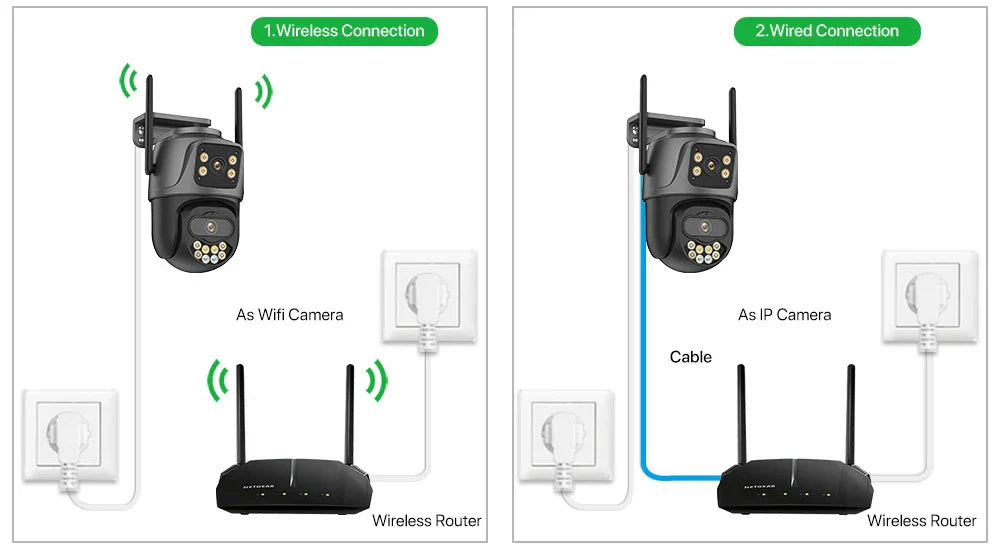 1.Wireless Connection

As Wifi Camera

NETGEAR

Wireless Router

2.Wired Connection

As IP Camera

Cable

NETGEAR

Wireless Router