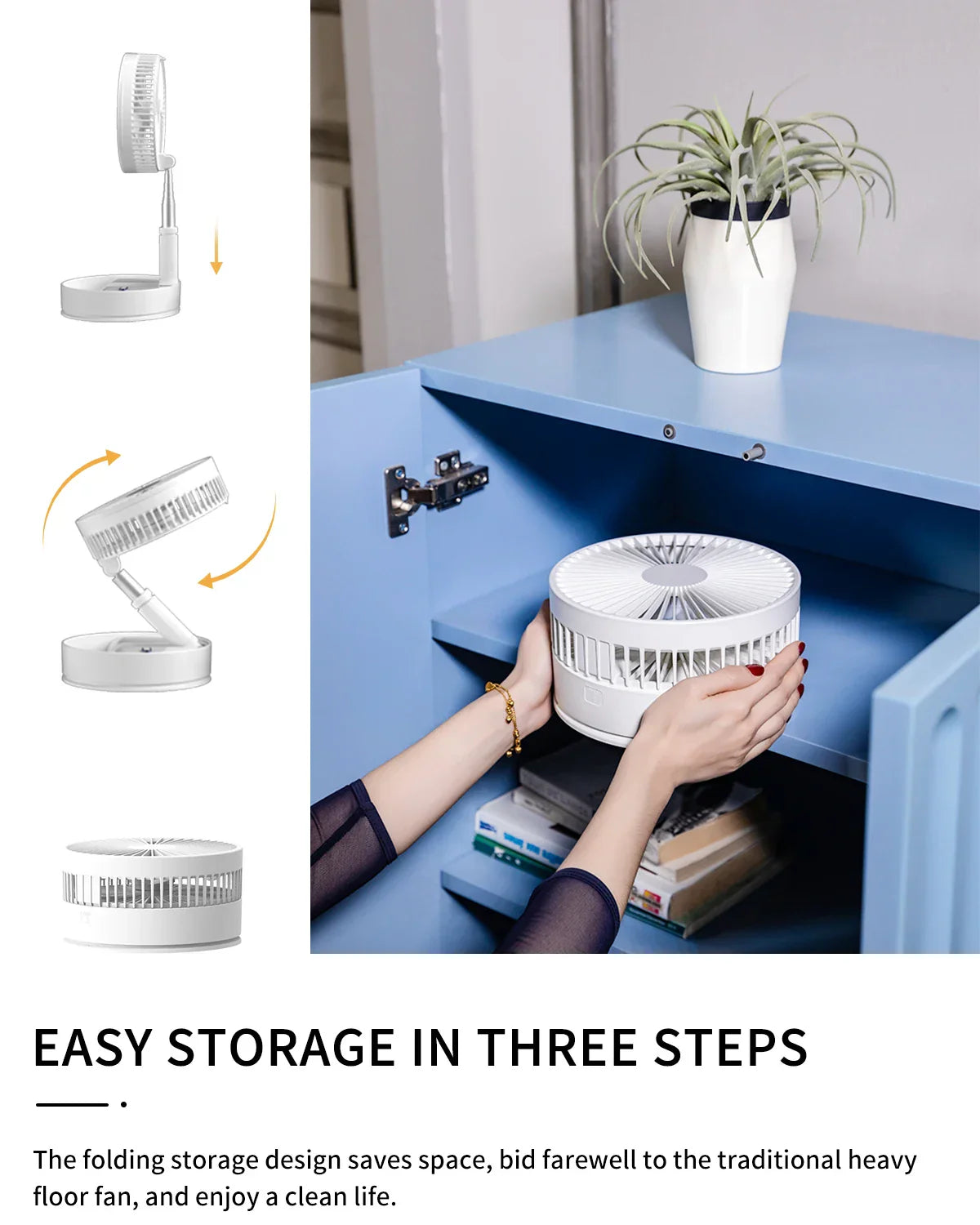 EASY STORAGE IN THREE STEPS

The folding storage design saves space, bid farewell to the traditional heavy floor fan, and enjoy a clean life.