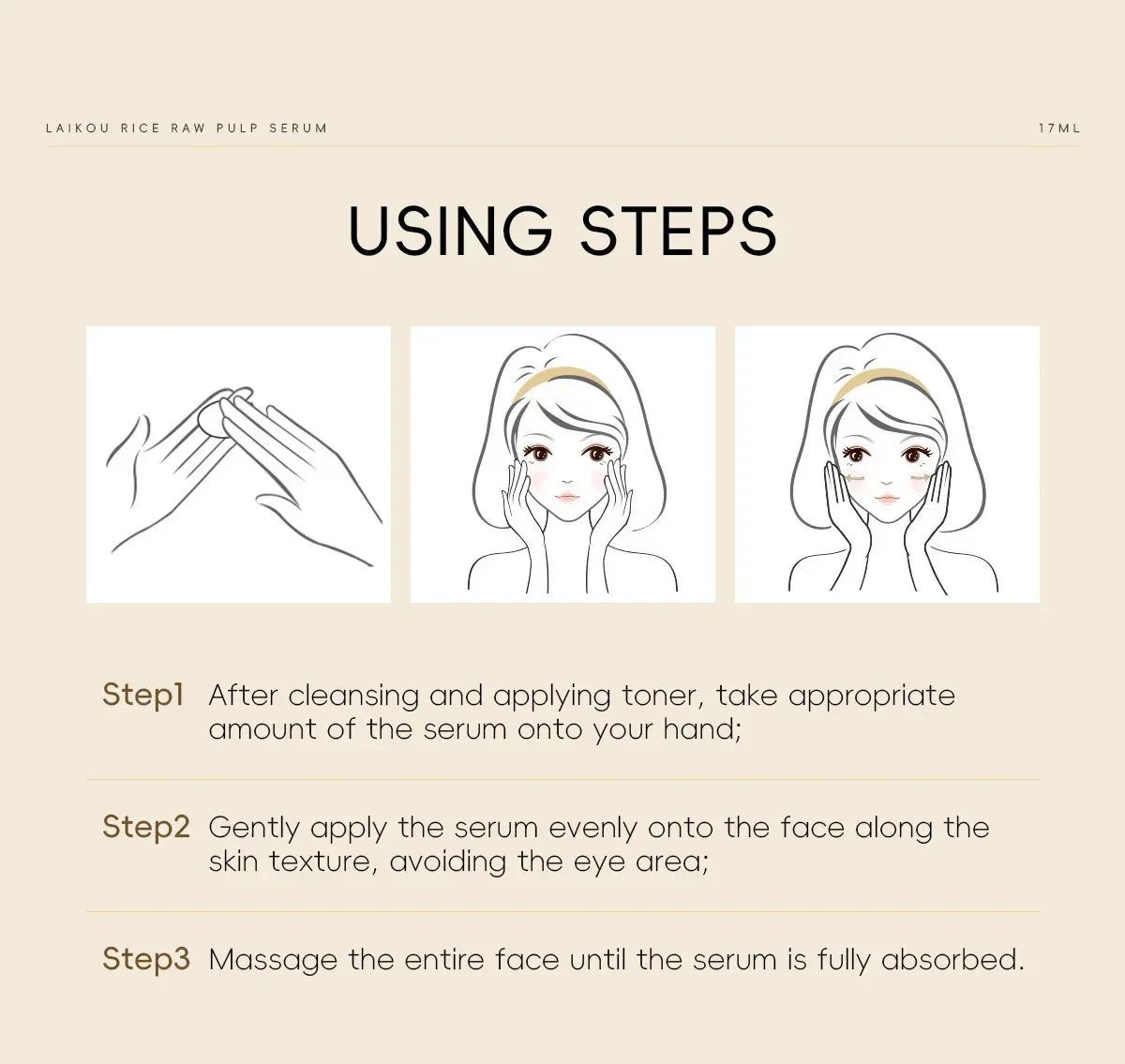 LAIKOU RICE RAW PULP SERUM

17ML

USING STEPS

Step1 After cleansing and applying toner, take appropriate amount of the serum onto your hand;

Step2 Gently apply the serum evenly onto the face along the skin texture, avoiding the eye area;

Step3 Massage the entire face until the serum is fully absorbed.