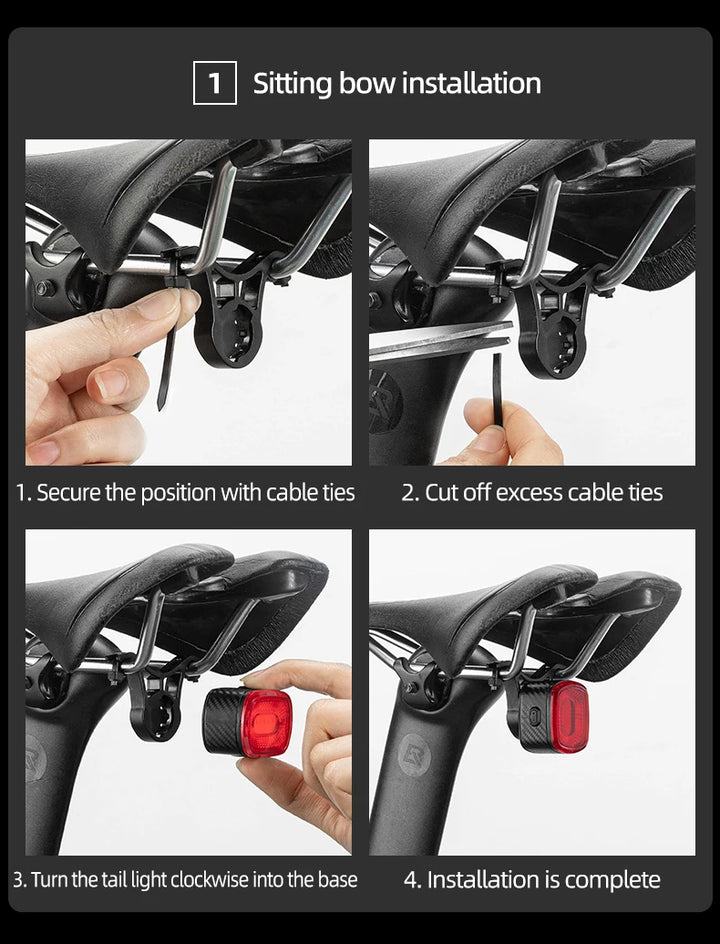 1 Sitting bow installation

1. Secure the position with cable ties

2. Cut off excess cable ties

3. Turn the tail light clockwise into the base

4. Installation is complete