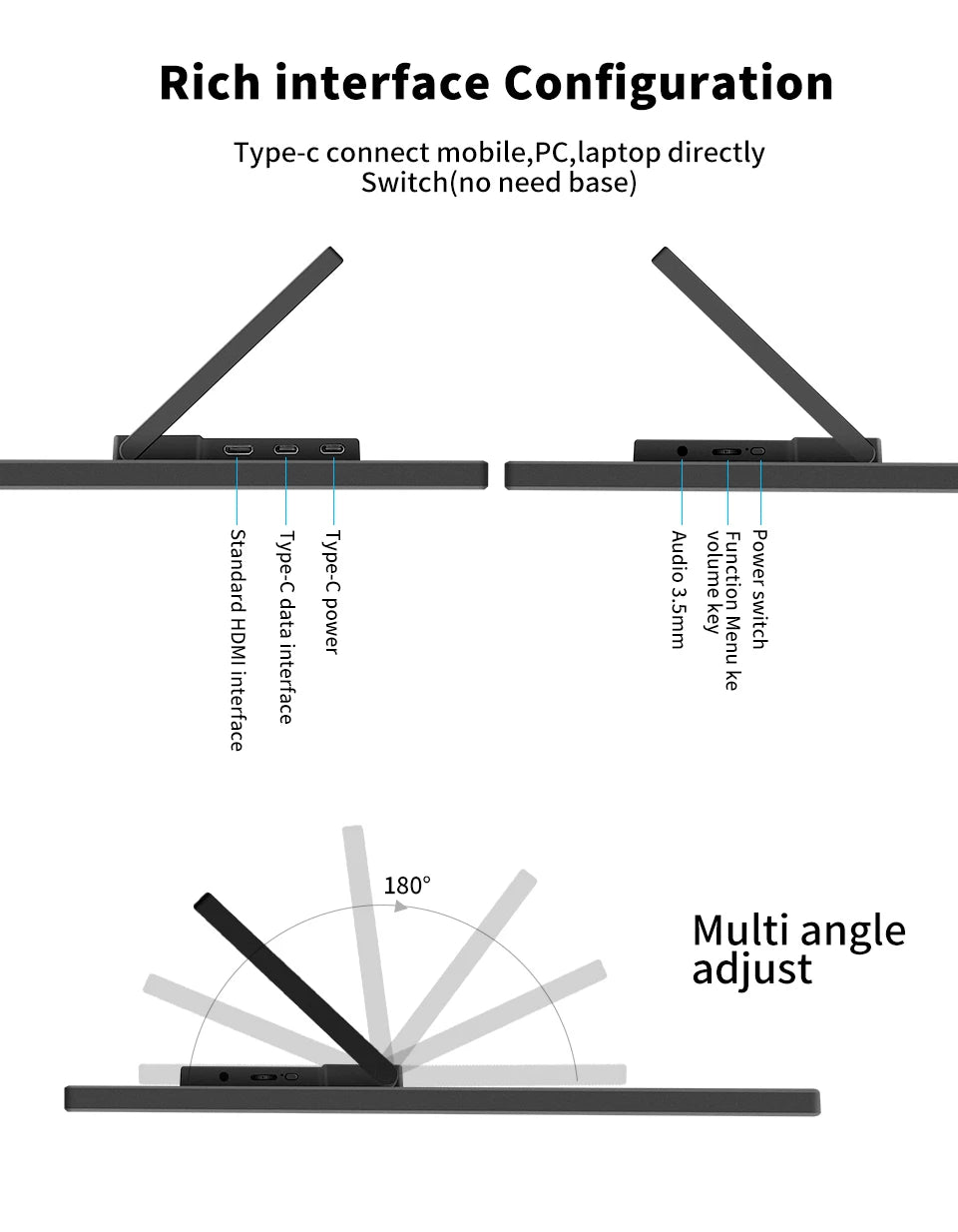 Rich interface Configuration

Type-c connect mobile,PC,laptop directly
Switch(no need base)

Standard HDMI interface
Type-C data interface
Type-C power

Audio 3.5mm
Function Menu ke volume key
Power switch

180°

Multi angle adjust