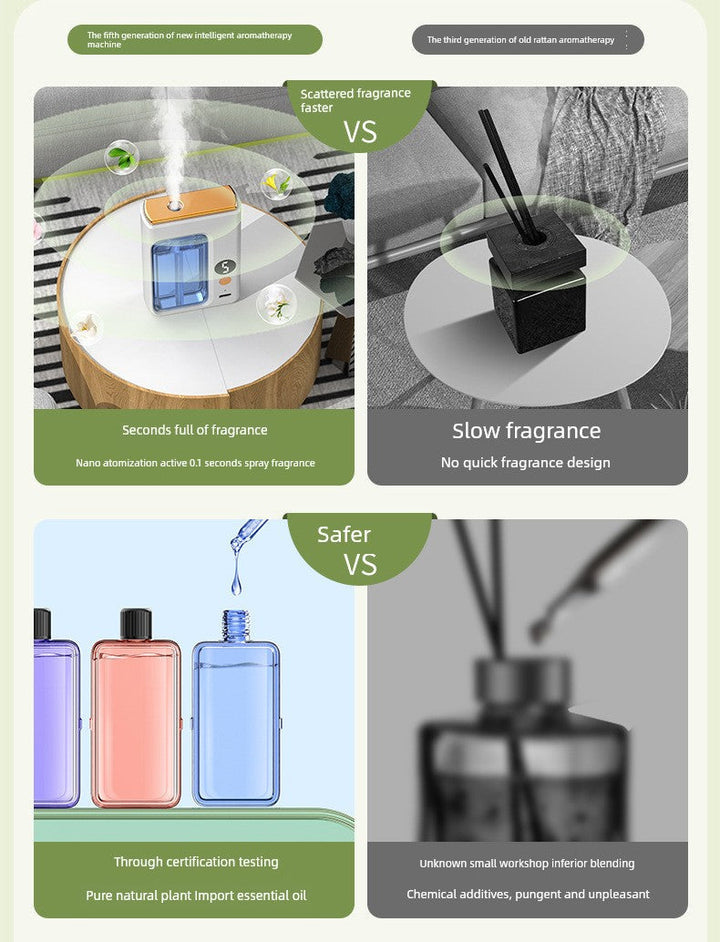 The fifth generation of new intelligent aromatherapy machine

The third generation of old rattan aromatherapy

Scattered fragrance faster
VS

5

Seconds full of fragrance

Nano atomization active 0.1 seconds spray fragrance

Slow fragrance

No quick fragrance design

Safer
VS

Through certification testing

Pure natural plant Import essential oil

Unknown small workshop inferior blending

Chemical additives, pungent and unpleasant