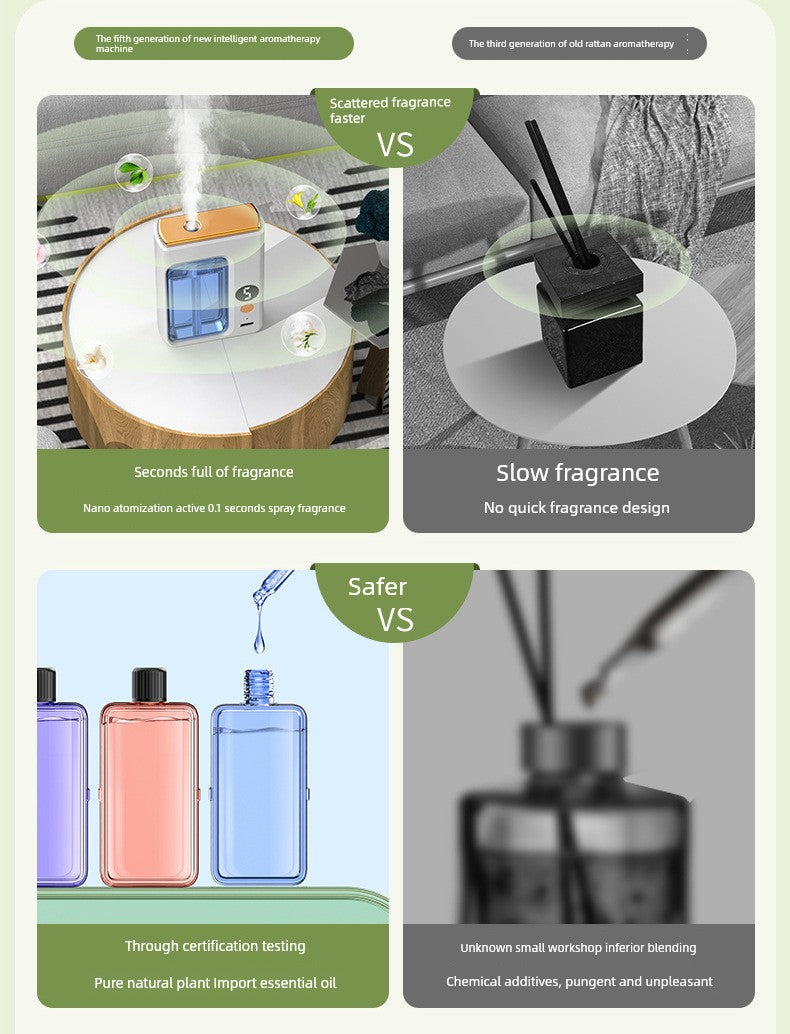 The fifth generation of new intelligent aromatherapy machine

The third generation of old rattan aromatherapy

Scattered fragrance faster
VS

5

Seconds full of fragrance

Nano atomization active 0.1 seconds spray fragrance

Slow fragrance

No quick fragrance design

Safer
VS

Through certification testing

Pure natural plant Import essential oil

Unknown small workshop inferior blending

Chemical additives, pungent and unpleasant