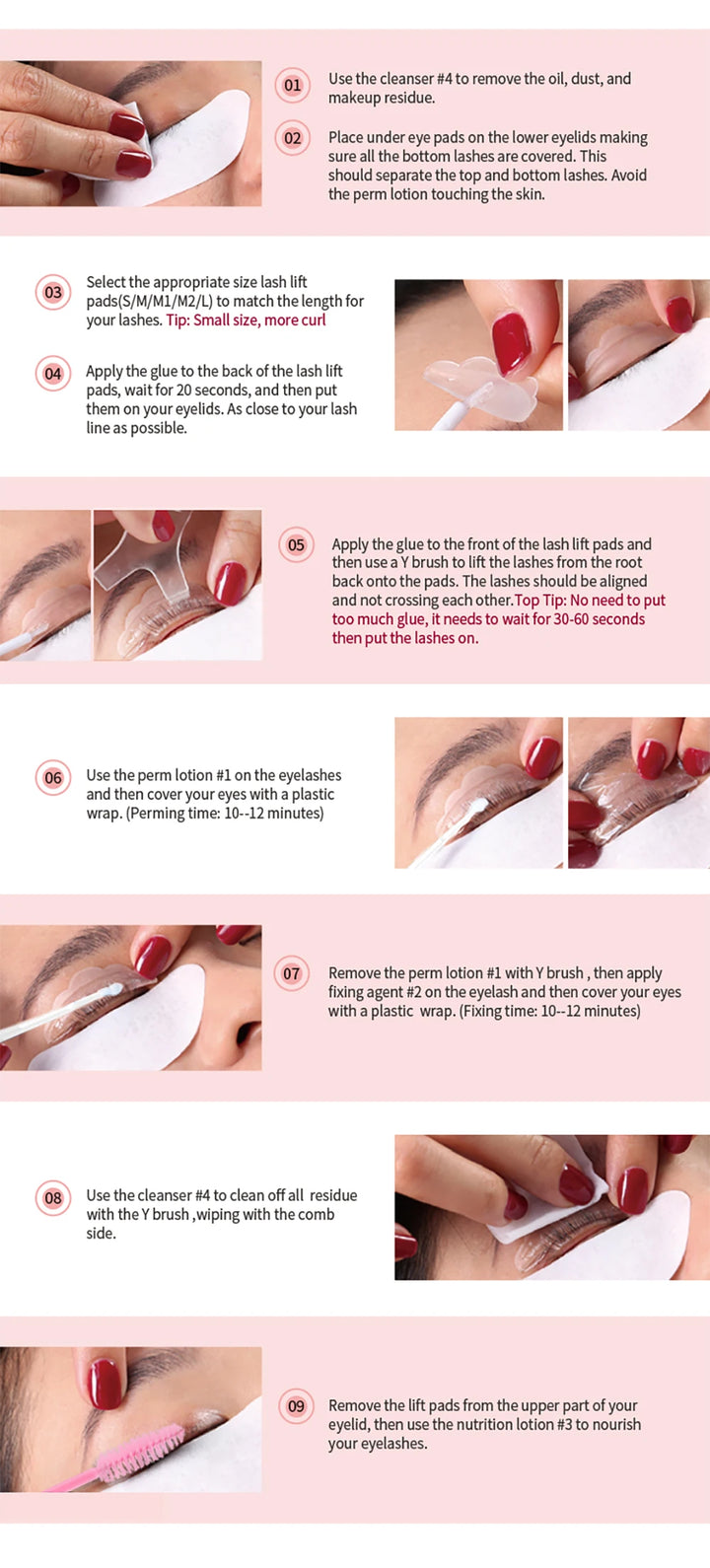 01 Use the cleanser #4 to remove the oil, dust, and makeup residue.

02 Place under eye pads on the lower eyelids making sure all the bottom lashes are covered. This should separate the top and bottom lashes. Avoid the perm lotion touching the skin.

03 Select the appropriate size lash lift pads(S/M/M1/M2/L) to match the length for your lashes. Tip: Small size, more curl

04 Apply the glue to the back of the lash lift pads, wait for 20 seconds, and then put them on your eyelids. As close to your lash line as possible.

05 Apply the glue to the front of the lash lift pads and then use a Y brush to lift the lashes from the root back onto the pads. The lashes should be aligned and not crossing each other.Top Tip: No need to put too much glue, it needs to wait for 30-60 seconds then put the lashes on.

06 Use the perm lotion #1 on the eyelashes and then cover your eyes with a plastic wrap. (Perming time: 10--12 minutes)

07 Remove the perm lotion #1 with Y brush , then apply fixing agent #2 on the eyelash and then cover your eyes with a plastic wrap. (Fixing time: 10--12 minutes)

08 Use the cleanser #4 to clean off all residue with the Y brush ,wiping with the comb side.

09 Remove the lift pads from the upper part of your eyelid, then use the nutrition lotion #3 to nourish your eyelashes.