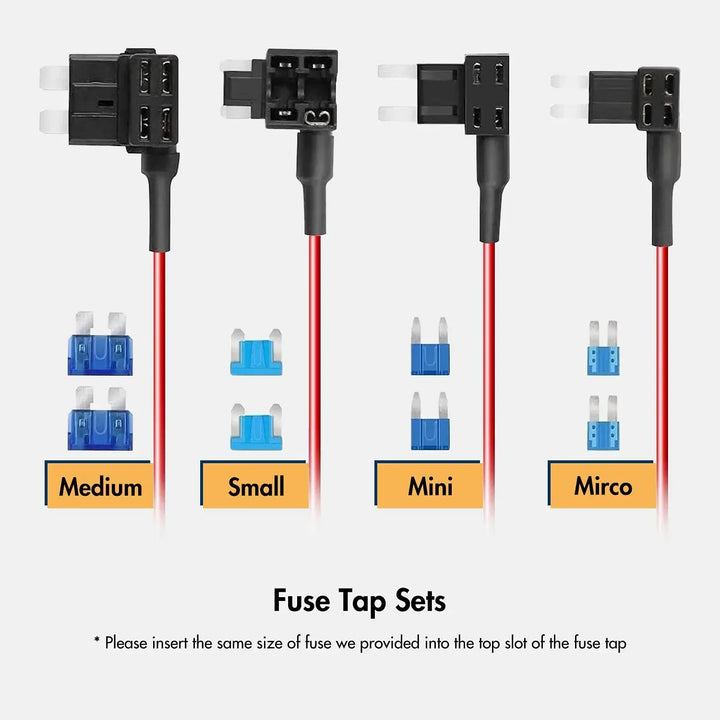 Medium

Small

Mini

Mirco

Fuse Tap Sets

* Please insert the same size of fuse we provided into the top slot of the fuse tap