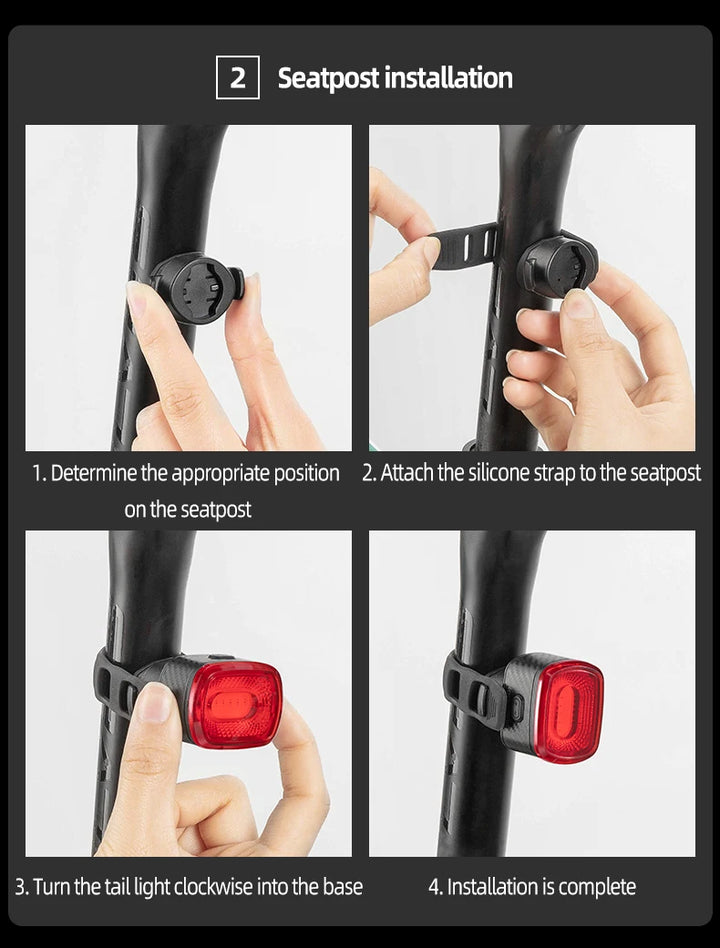 2 Seatpost installation

1. Determine the appropriate position on the seatpost

2. Attach the silicone strap to the seatpost

3. Turn the tail light clockwise into the base

4. Installation is complete