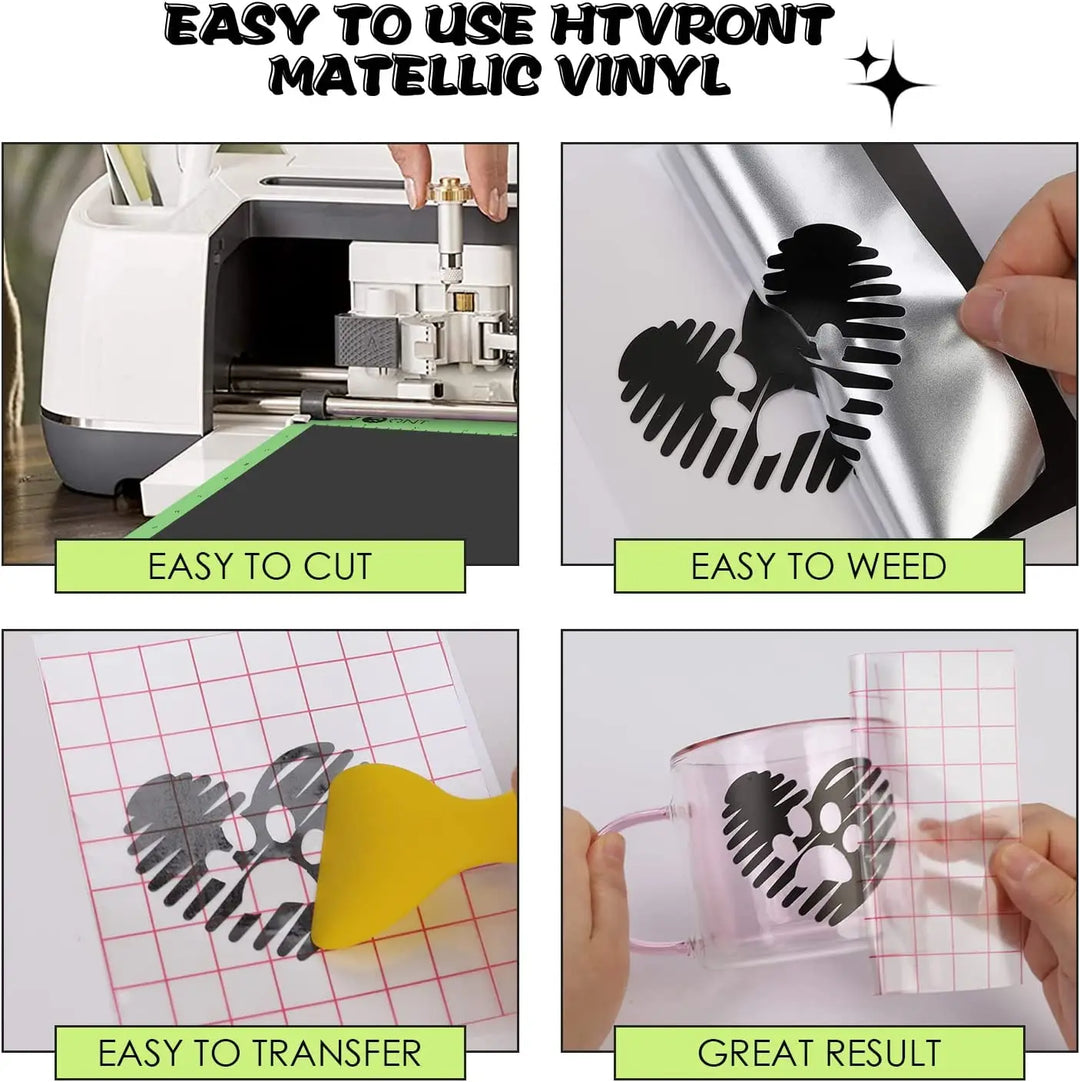 EASY TO USE HTVRONT MATELLIC VINYL

EASY TO CUT

EASY TO WEED

EASY TO TRANSFER

GREAT RESULT