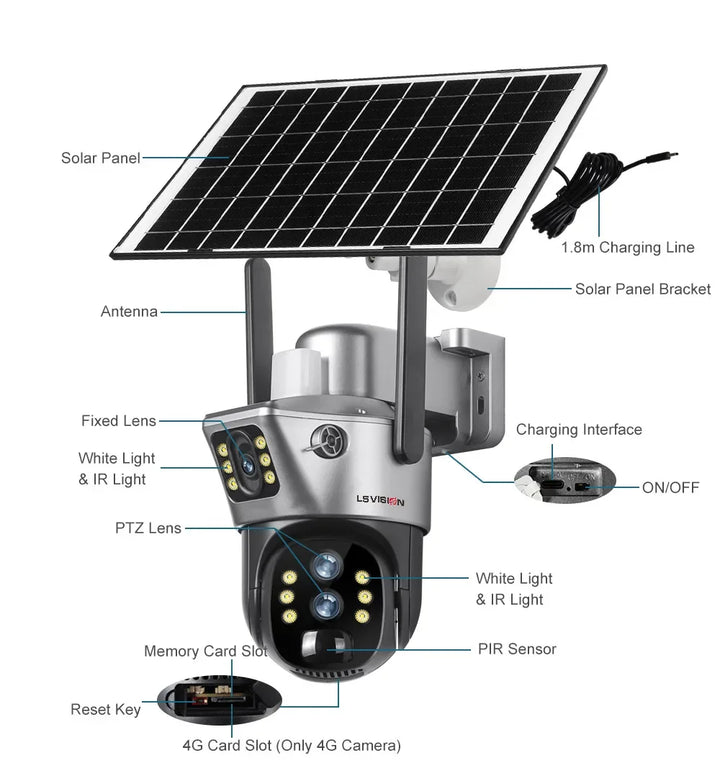 Solar Panel

1.8m Charging Line

Solar Panel Bracket

Antenna

Fixed Lens

White Light & IR Light

Charging Interface

ON/OFF

LSVISION

PTZ Lens

White Light & IR Light

Memory Card Slot

PIR Sensor

Reset Key

4G Card Slot (Only 4G Camera)