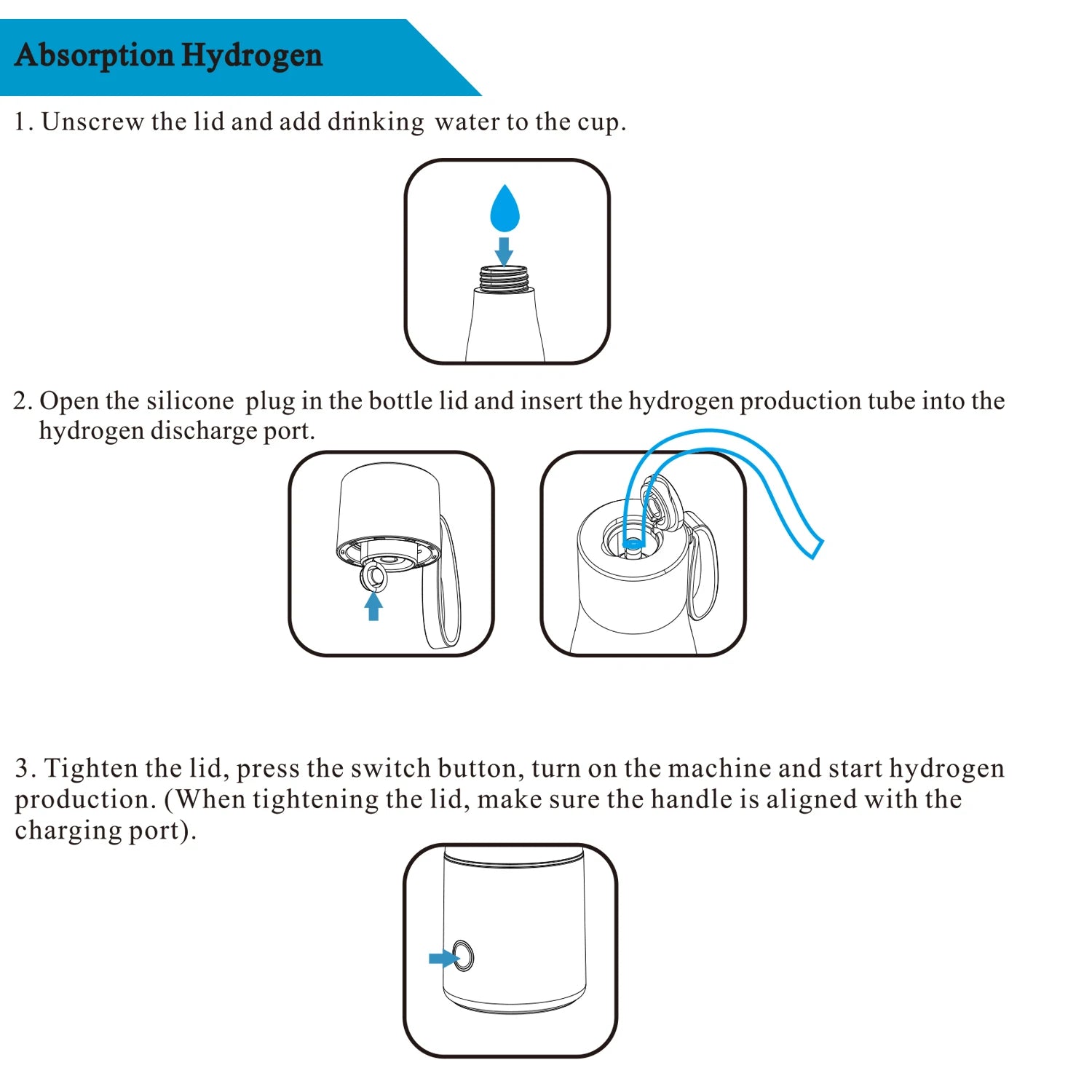 Absorption Hydrogen

1. Unscrew the lid and add drinking water to the cup.

2. Open the silicone plug in the bottle lid and insert the hydrogen production tube into the hydrogen discharge port.

3. Tighten the lid, press the switch button, turn on the machine and start hydrogen production. (When tightening the lid, make sure the handle is aligned with the charging port).