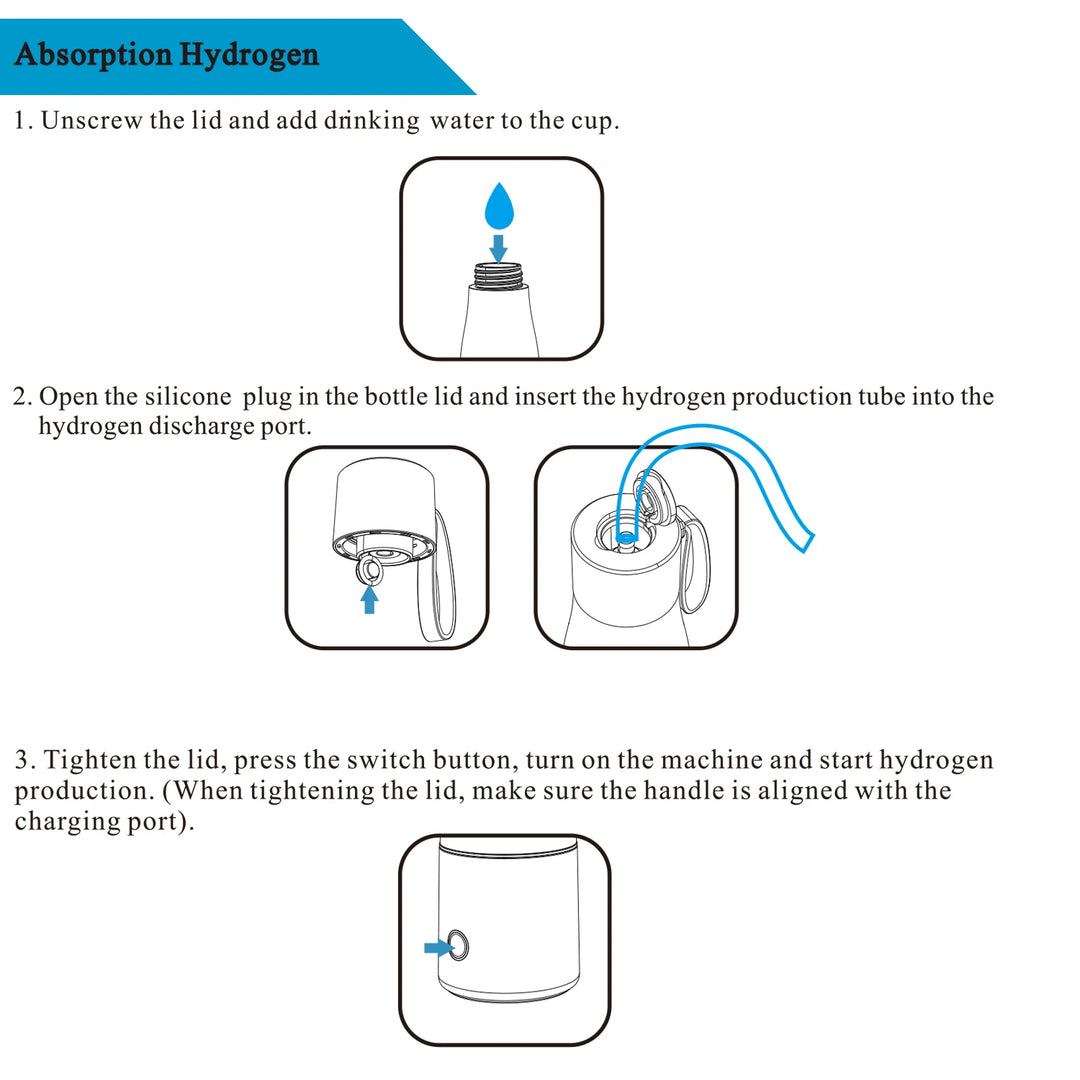 Absorption Hydrogen

1. Unscrew the lid and add drinking water to the cup.

2. Open the silicone plug in the bottle lid and insert the hydrogen production tube into the hydrogen discharge port.

3. Tighten the lid, press the switch button, turn on the machine and start hydrogen production. (When tightening the lid, make sure the handle is aligned with the charging port).