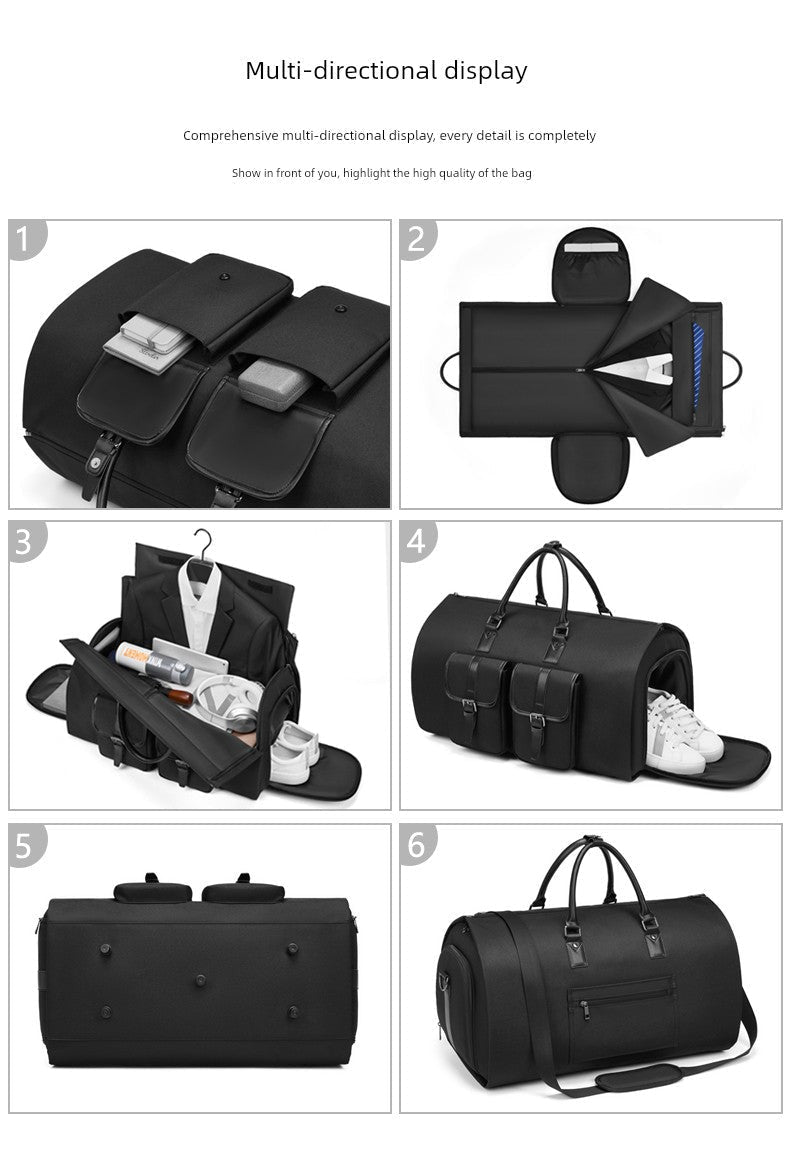 Multi-directional display

Comprehensive multi-directional display, every detail is completely

Show in front of you, highlight the high quality of the bag

1

2

3

4

5

6