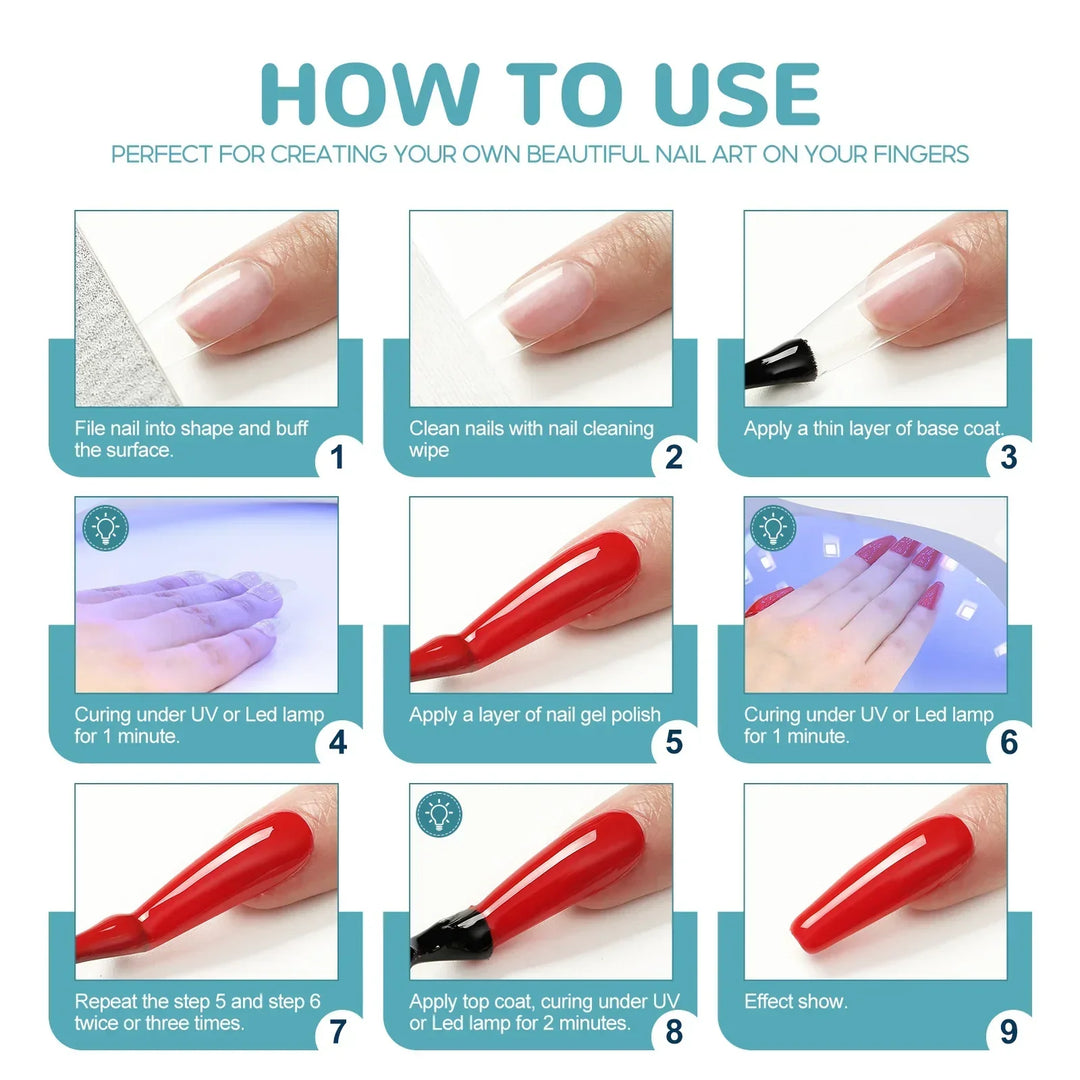 HOW TO USE

PERFECT FOR CREATING YOUR OWN BEAUTIFUL NAIL ART ON YOUR FINGERS

File nail into shape and buff the surface.

1

Clean nails with nail cleaning wipe

2

Apply a thin layer of base coat.

3

Curing under UV or Led lamp for 1 minute.

4

Apply a layer of nail gel polish

5

Curing under UV or Led lamp for 1 minute.

6

Repeat the step 5 and step 6 twice or three times.

7

Apply top coat, curing under UV or Led lamp for 2 minutes.

8

Effect show.

9