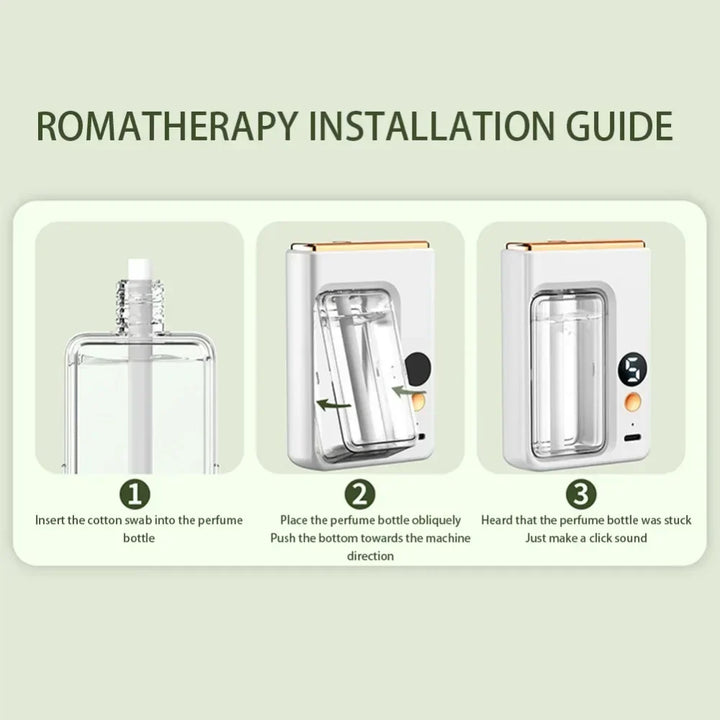 ROMATHERAPY INSTALLATION GUIDE

1
Insert the cotton swab into the perfume bottle

2
Place the perfume bottle obliquely
Push the bottom towards the machine direction

5

3
Heard that the perfume bottle was stuck
Just make a click sound