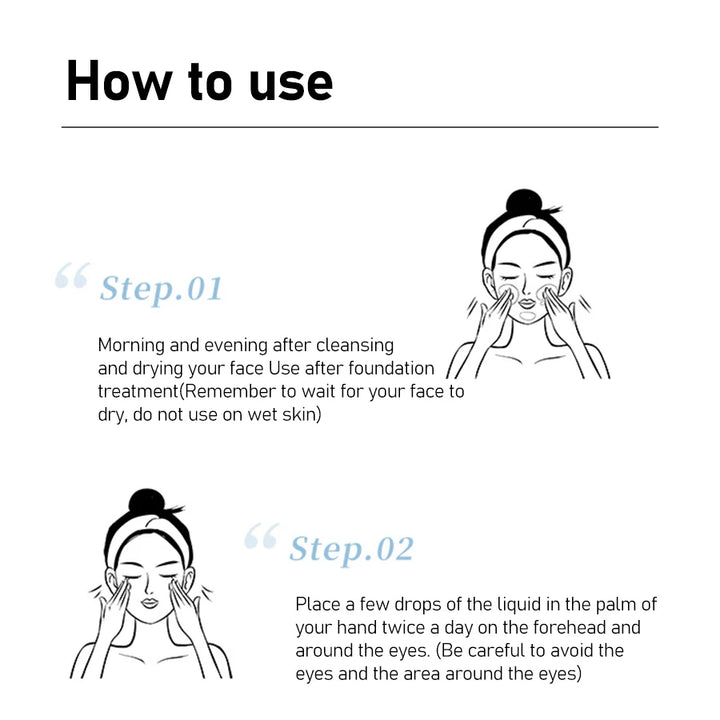 How to use

“ Step.01

Morning and evening after cleansing and drying your face Use after foundation treatment(Remember to wait for your face to dry, do not use on wet skin)

“ Step.02

Place a few drops of the liquid in the palm of your hand twice a day on the forehead and around the eyes. (Be careful to avoid the eyes and the area around the eyes)