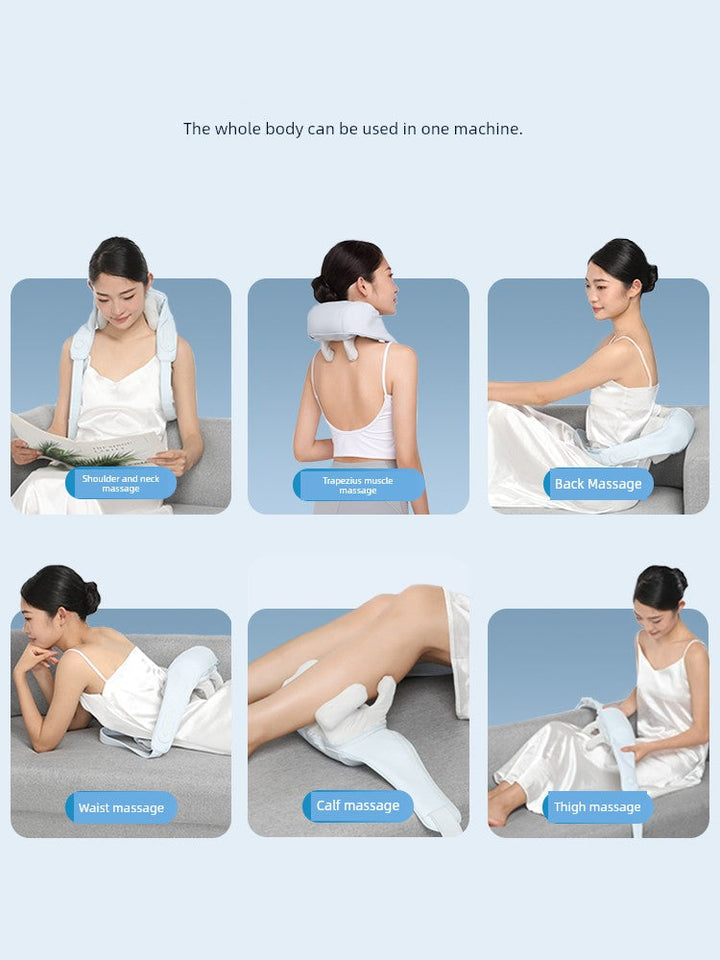 The whole body can be used in one machine.

Shoulder and neck massage

Trapezius muscle massage

Back Massage

Waist massage

Calf massage

Thigh massage