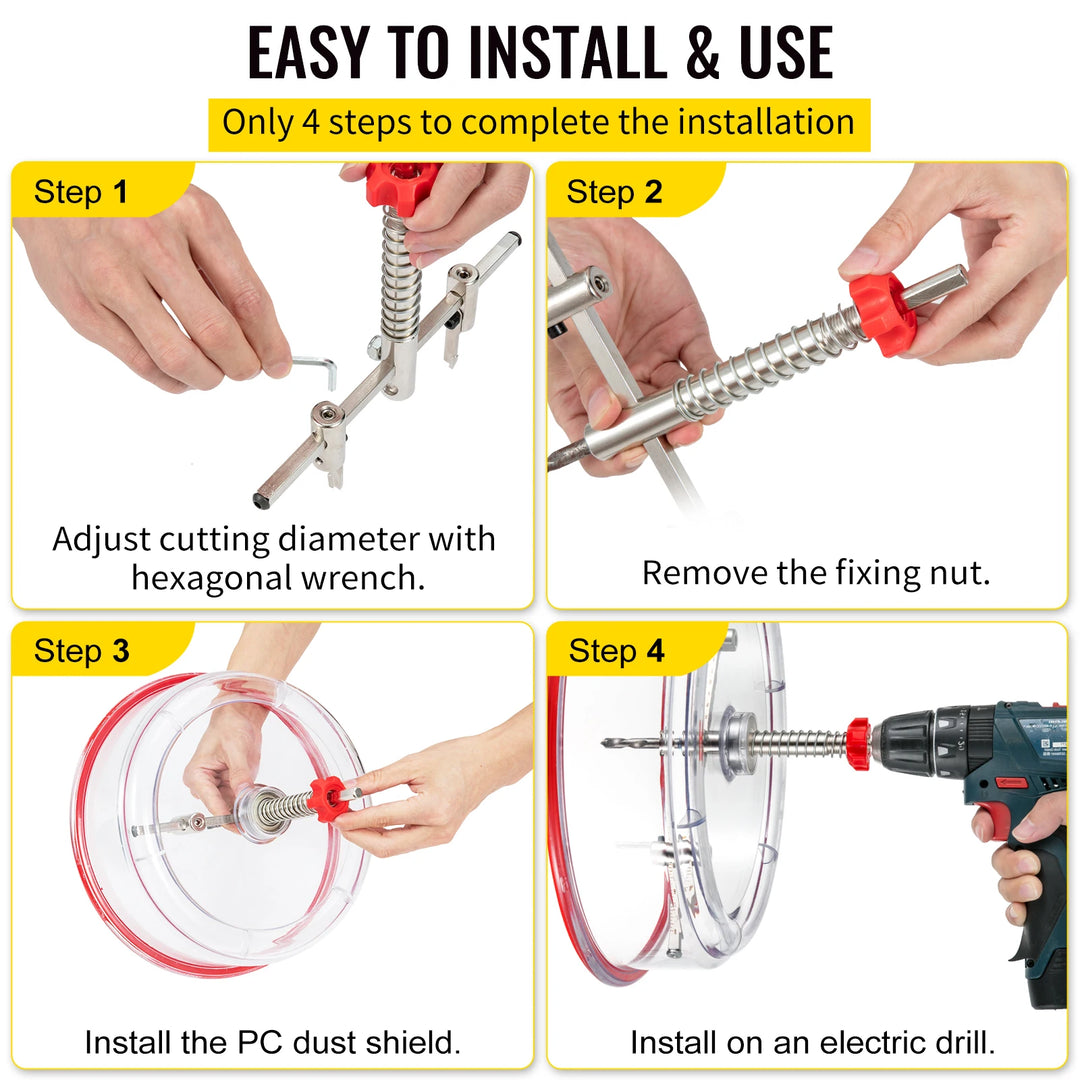 EASY TO INSTALL & USE

Only 4 steps to complete the installation

Step 1

Adjust cutting diameter with hexagonal wrench.

Step 2

Remove the fixing nut.

Step 3

Install the PC dust shield.

Step 4

Install on an electric drill.