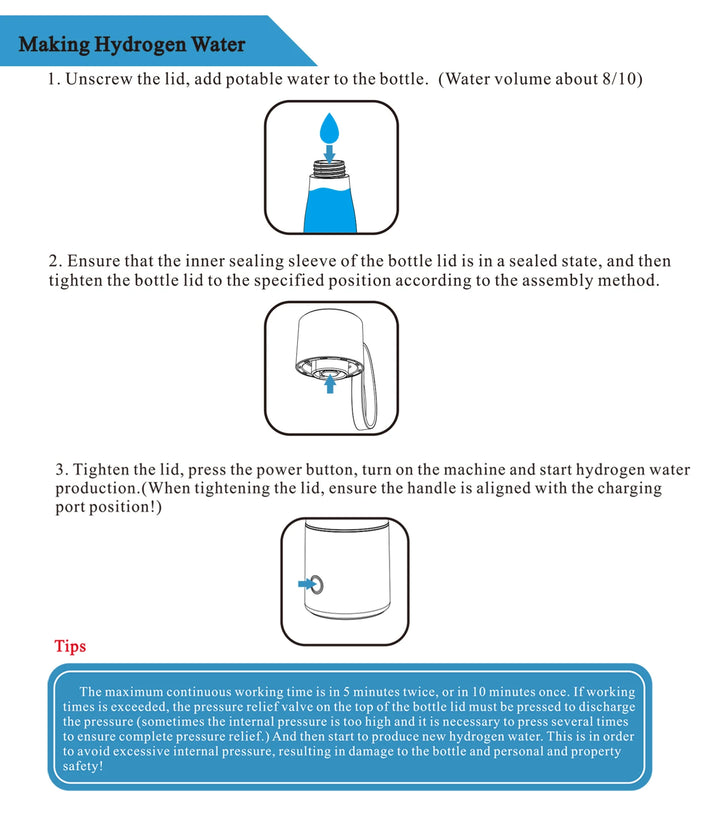 Making Hydrogen Water

1. Unscrew the lid, add potable water to the bottle. (Water volume about 8/10)

2. Ensure that the inner sealing sleeve of the bottle lid is in a sealed state, and then tighten the bottle lid to the specified position according to the assembly method.

3. Tighten the lid, press the power button, turn on the machine and start hydrogen water production.(When tightening the lid, ensure the handle is aligned with the charging port position!)

Tips

The maximum continuous working time is in 5 minutes twice, or in 10 minutes once. If working times is exceeded, the pressure relief valve on the top of the bottle lid must be pressed to discharge the pressure (sometimes the internal pressure is too high and it is necessary to press several times to ensure complete pressure relief.) And then start to produce new hydrogen water. This is in order to avoid excessive internal pressure, resulting in damage to the bottle and personal and property safety!