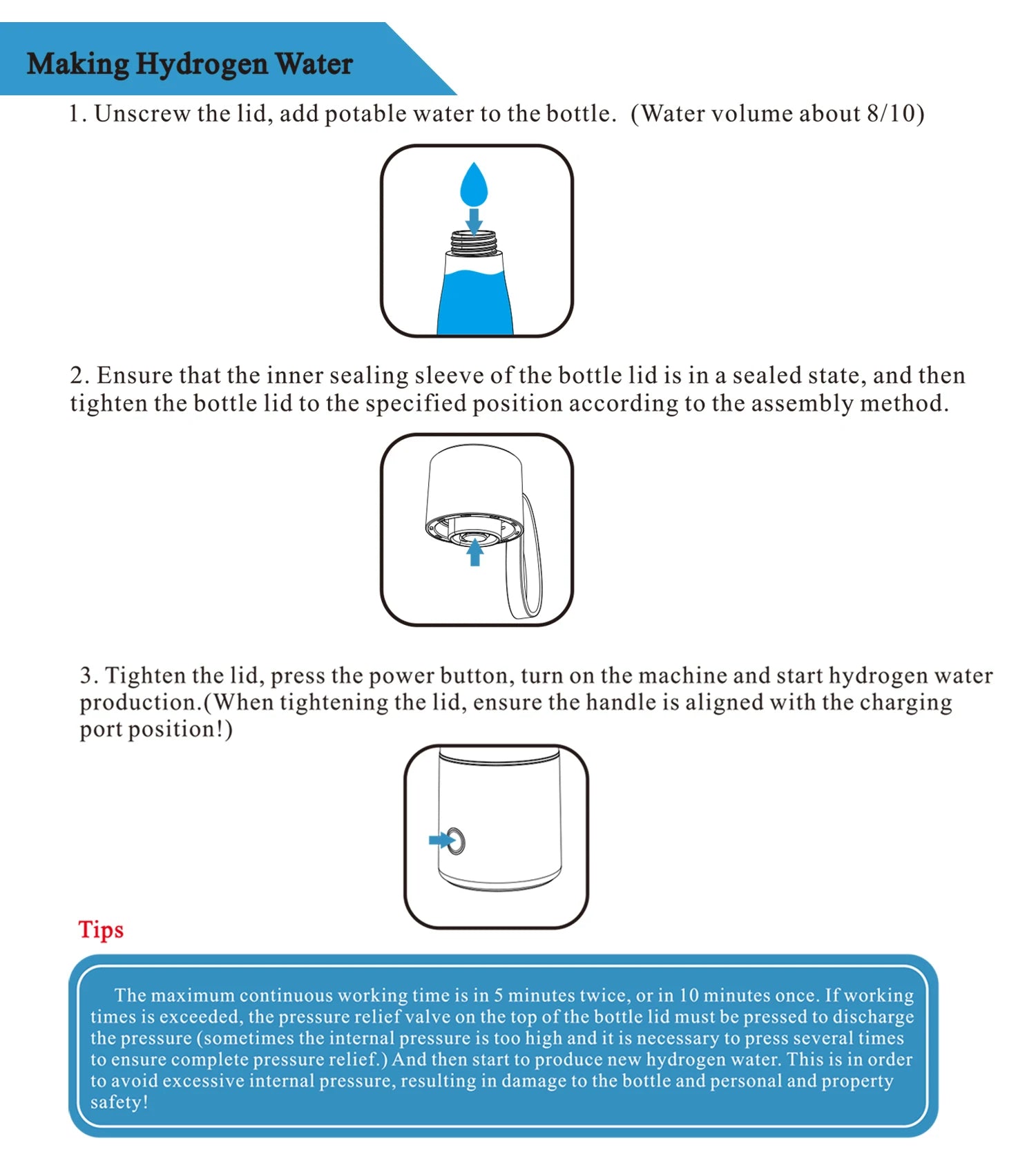 Making Hydrogen Water

1. Unscrew the lid, add potable water to the bottle. (Water volume about 8/10)

2. Ensure that the inner sealing sleeve of the bottle lid is in a sealed state, and then tighten the bottle lid to the specified position according to the assembly method.

3. Tighten the lid, press the power button, turn on the machine and start hydrogen water production.(When tightening the lid, ensure the handle is aligned with the charging port position!)

Tips

The maximum continuous working time is in 5 minutes twice, or in 10 minutes once. If working times is exceeded, the pressure relief valve on the top of the bottle lid must be pressed to discharge the pressure (sometimes the internal pressure is too high and it is necessary to press several times to ensure complete pressure relief.) And then start to produce new hydrogen water. This is in order to avoid excessive internal pressure, resulting in damage to the bottle and personal and property safety!